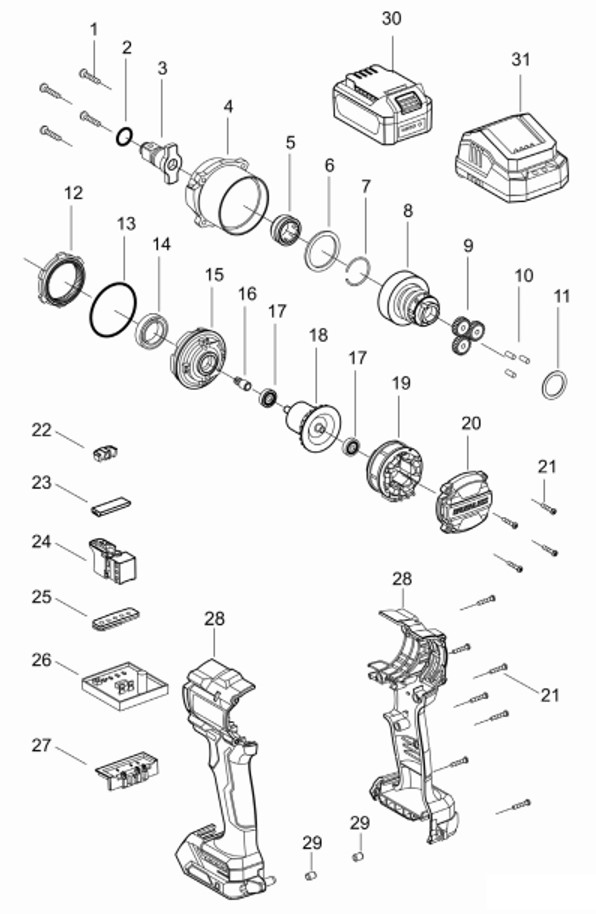 1
2
3
4
30
31
5
6
7
8
9
10
11
12
13
14
15
16
17
18
17
19
20
21
22
23
24
25
26
27
28
28
21
29
29