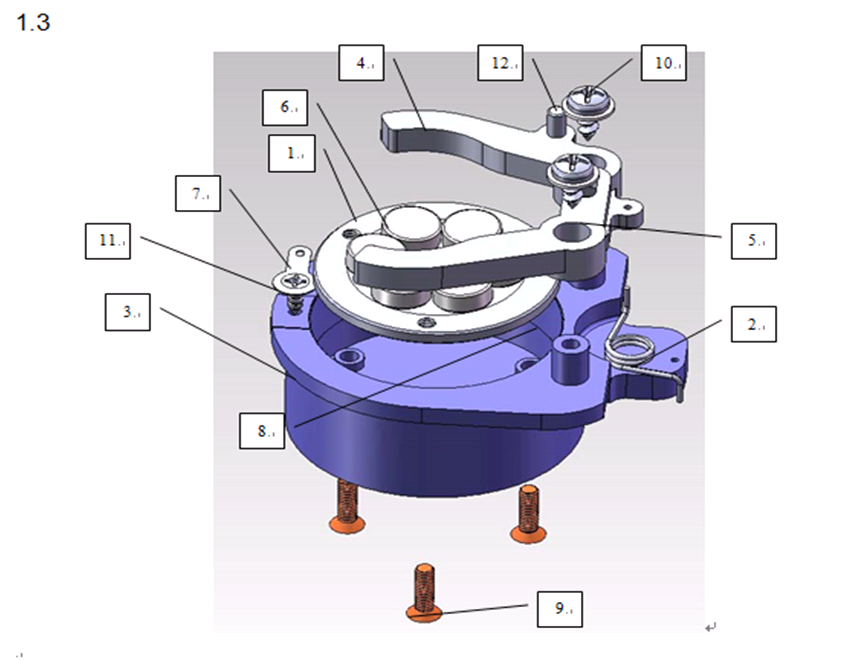 1.3

4.

12.

10.

6.

1.

7.

11.

5.

3.

2.

8.

9.