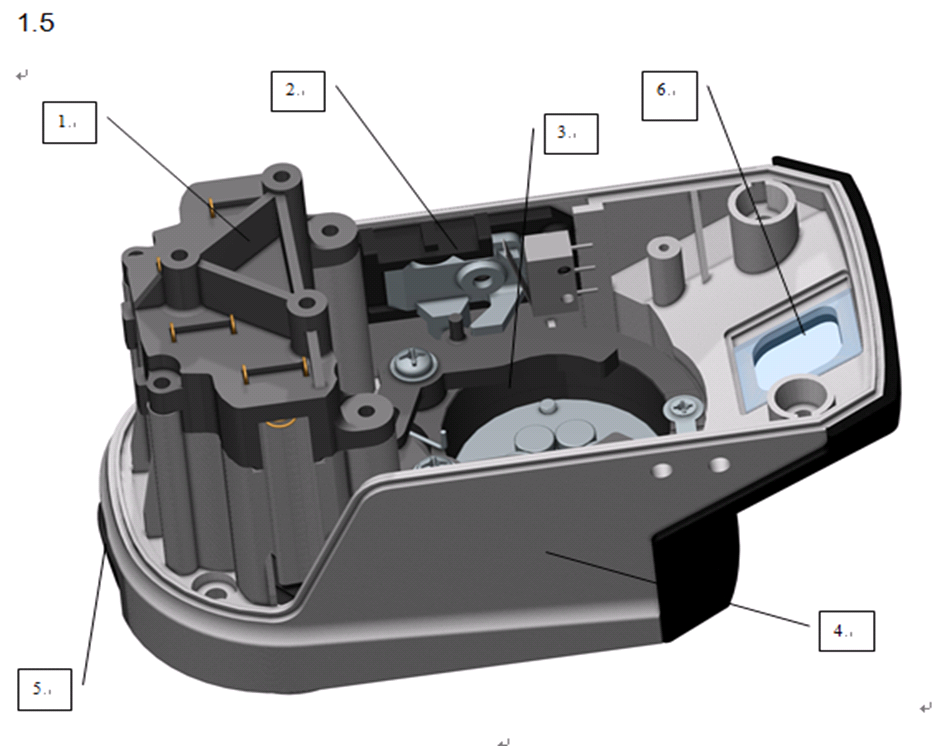 1.5

1.

2.

3.

6.

4.

5.