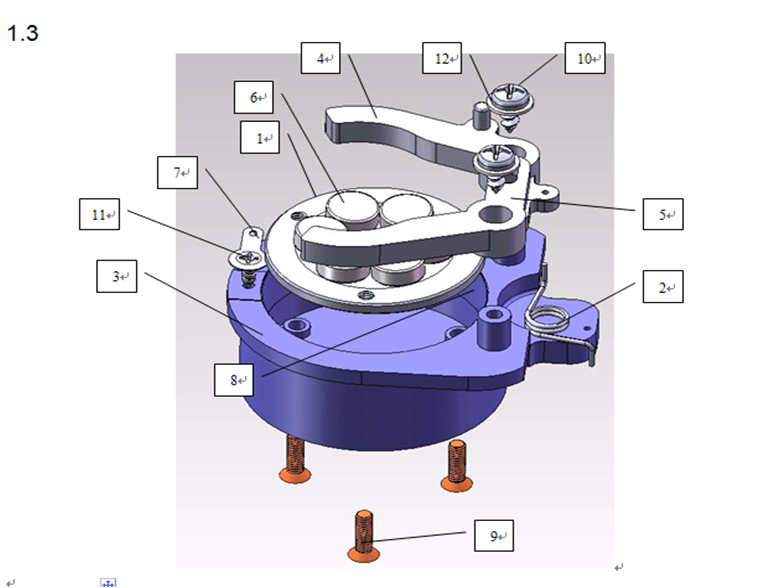 1.3

4

12

10

6

1

7

11

5

3

2

8

9