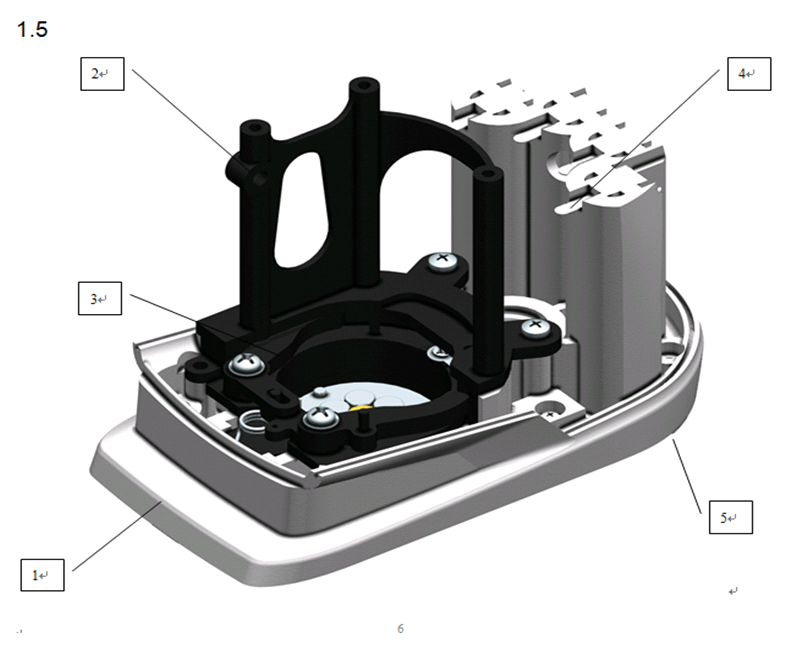 1.5

2

4

3

5

1

6