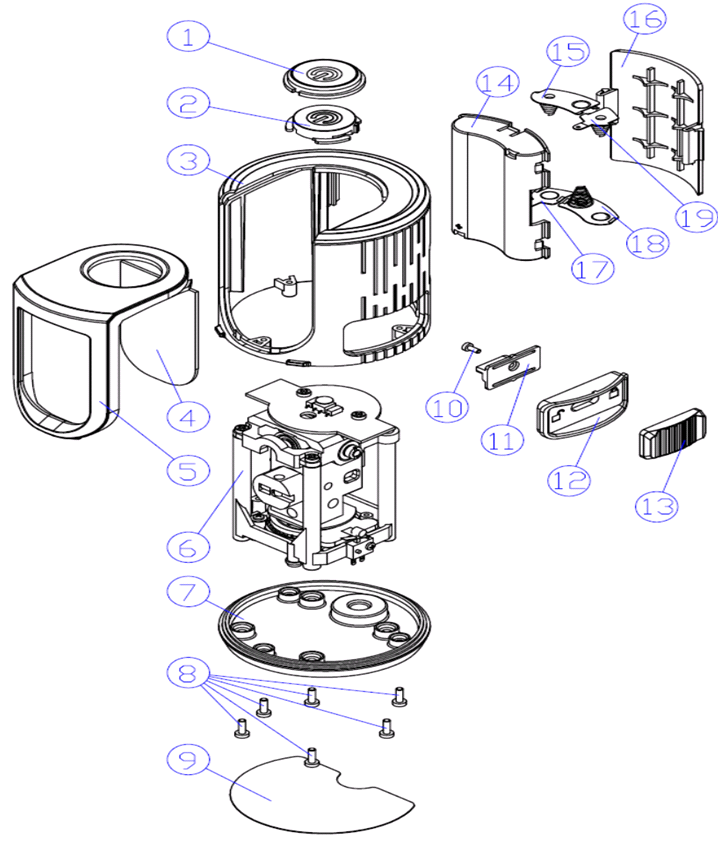 1
2
3
4
5
6
7
8
9
10
11
12
13
14
15
16
17
18
19