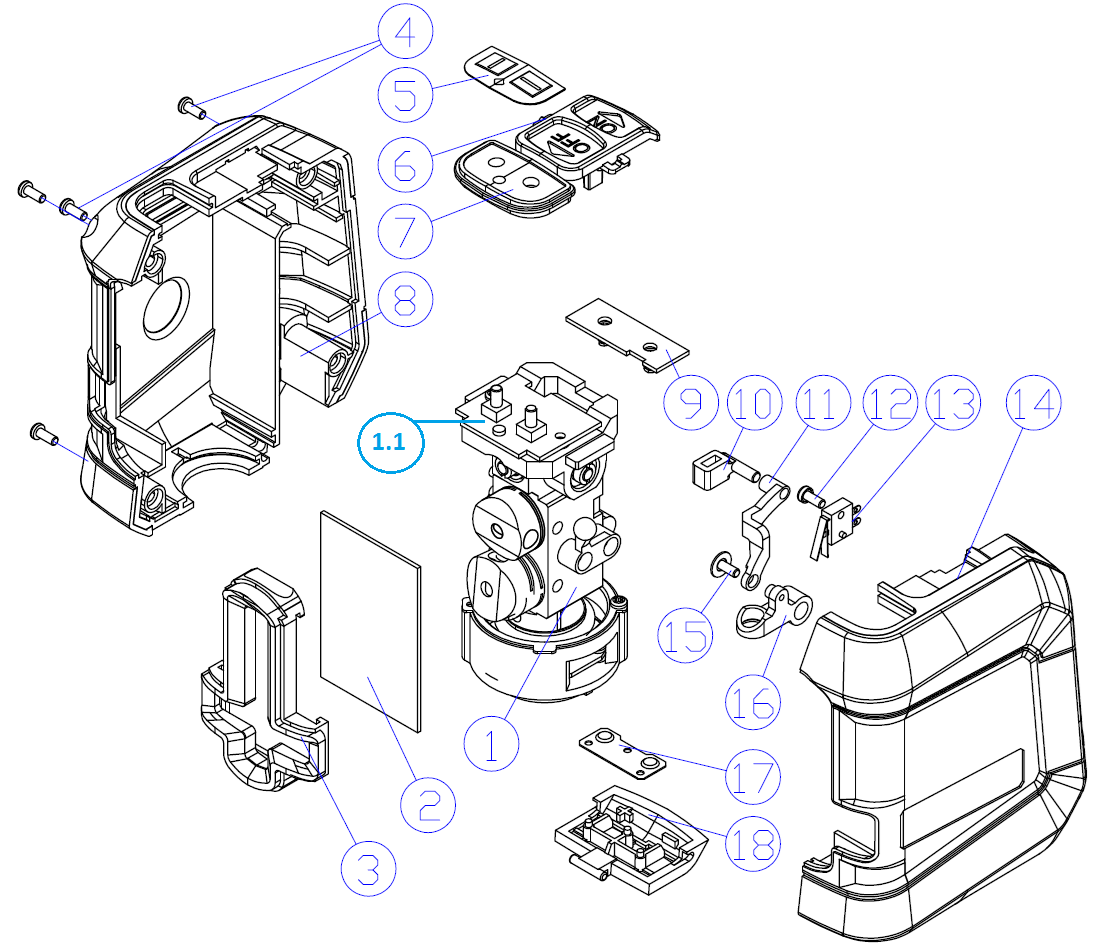 4
5
6
ON
OFF
7
8
9
10
11
12
13
14
1.1
15
16
1
2
3
17
18