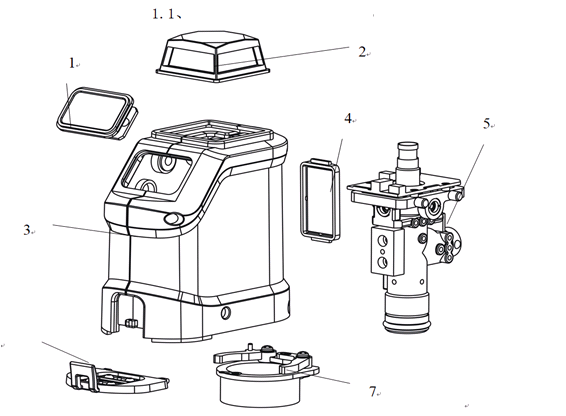 1. 1、

2

1

4

5

3

7