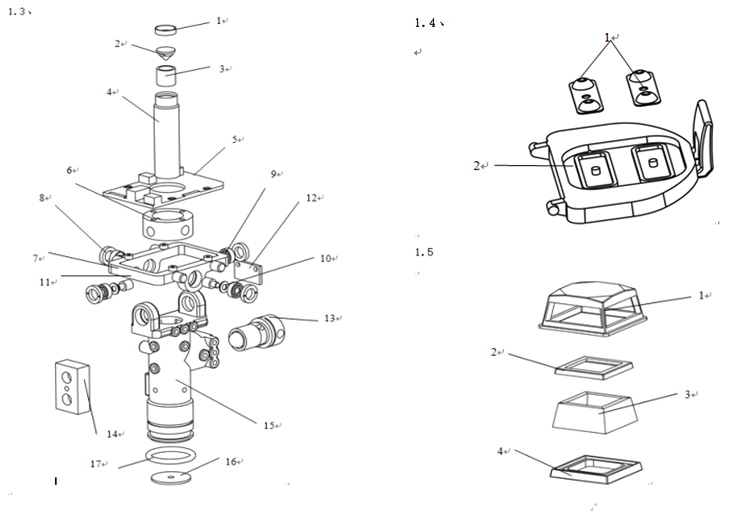 1.3、

1
2
3
4
5
6
9
8
12
7
10
11
13
14
15
17
16

1.4、

1
2

1.5

1
2
3
4