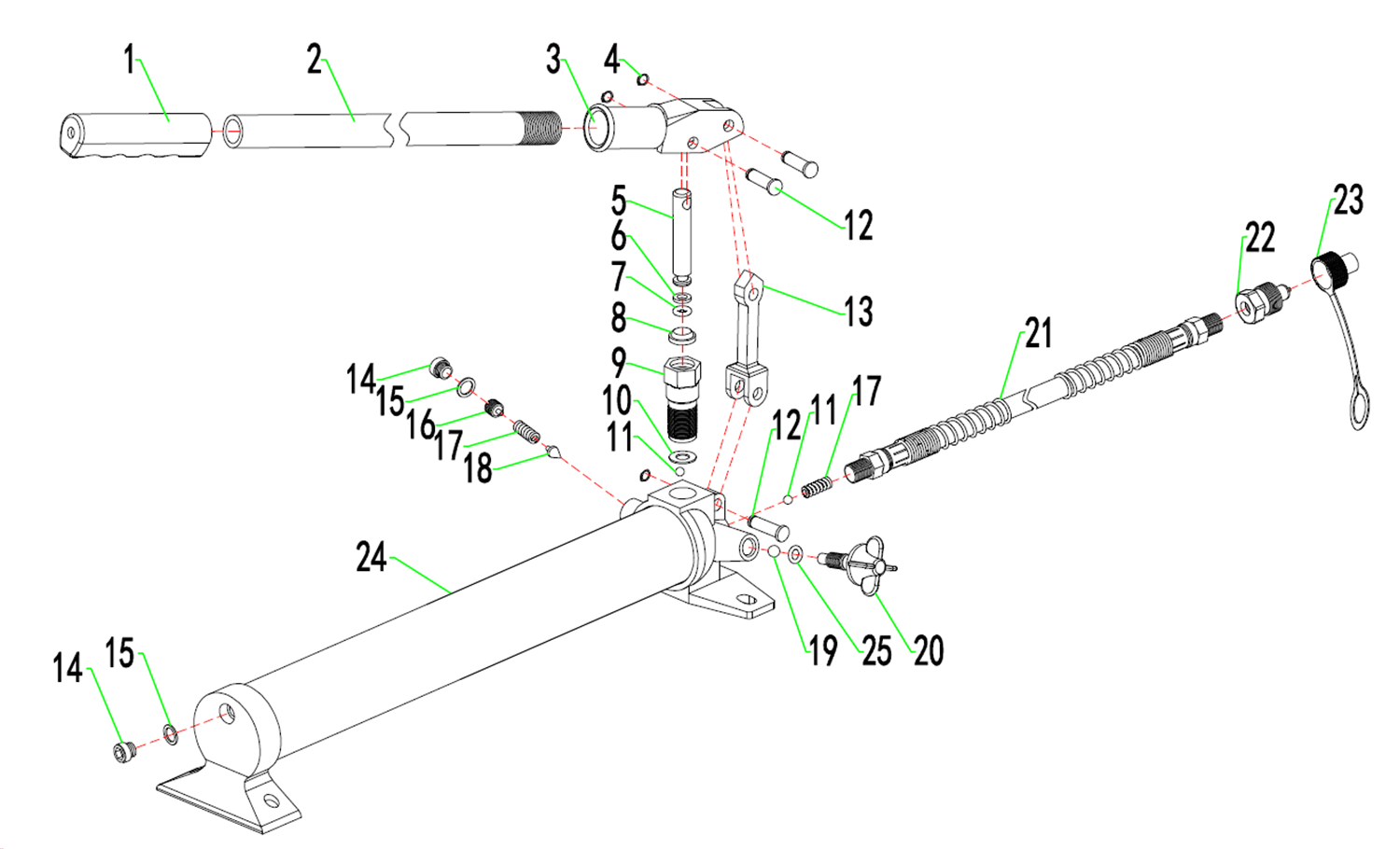 1 2 3 4 12 5 6 7 8 9 10 11 13 14 15 16 17 18 12 11 17 21 22 23 24 19 25 20 14 15