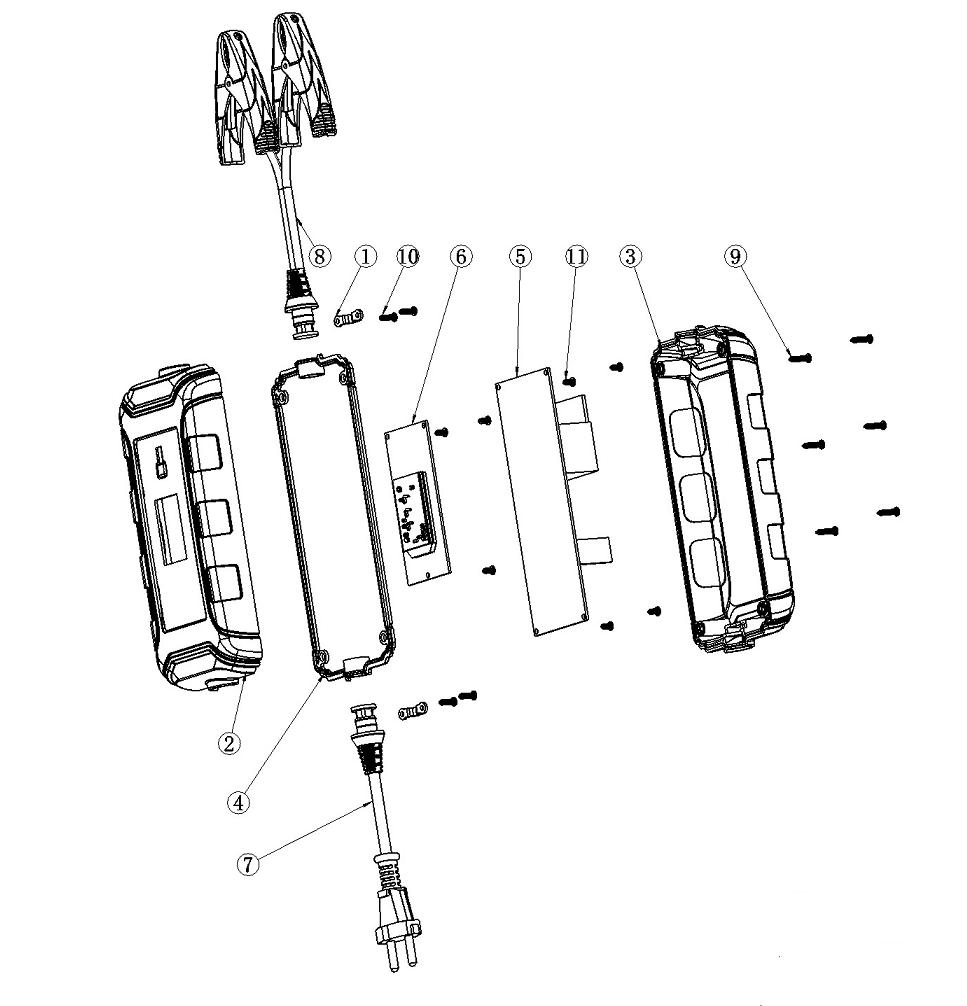 8
1
10
6
5
11
3
9
2
4
7