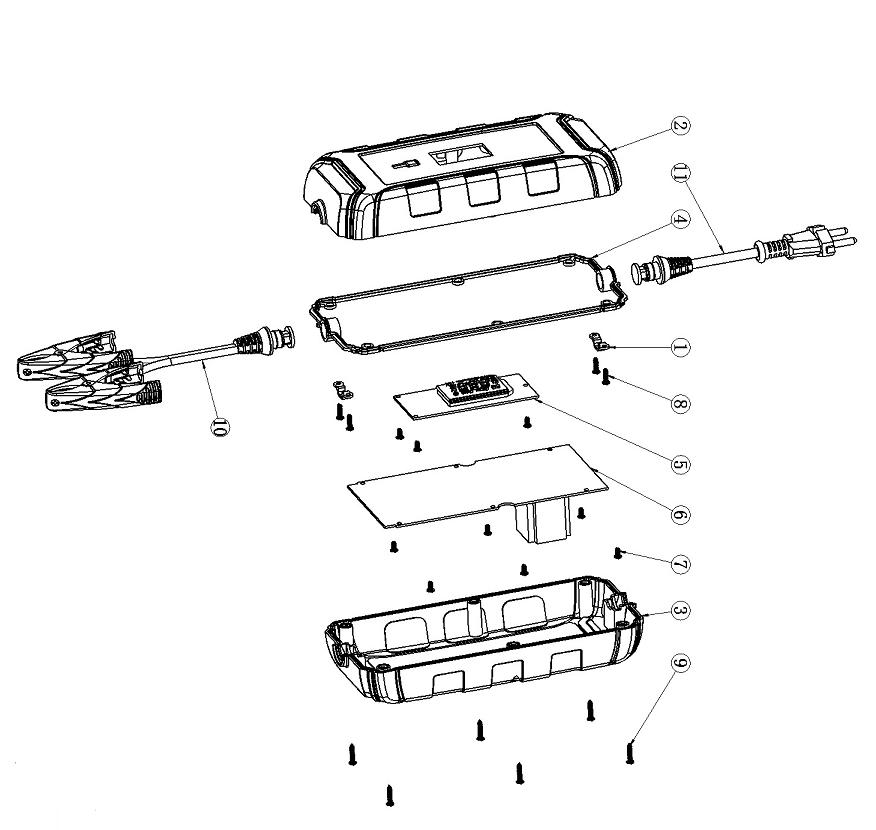 2
11
4
1
8
10
5
6
7
3
9