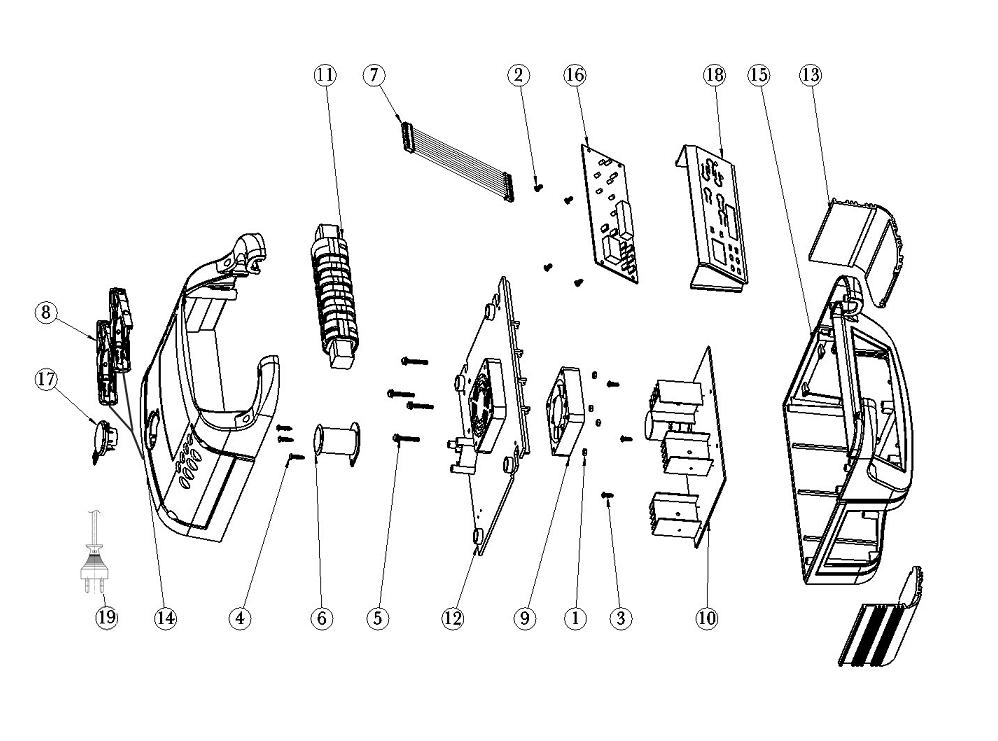 11
7
2
16
18
15
13
8
17
19
14
4
6
5
12
9
1
3
10