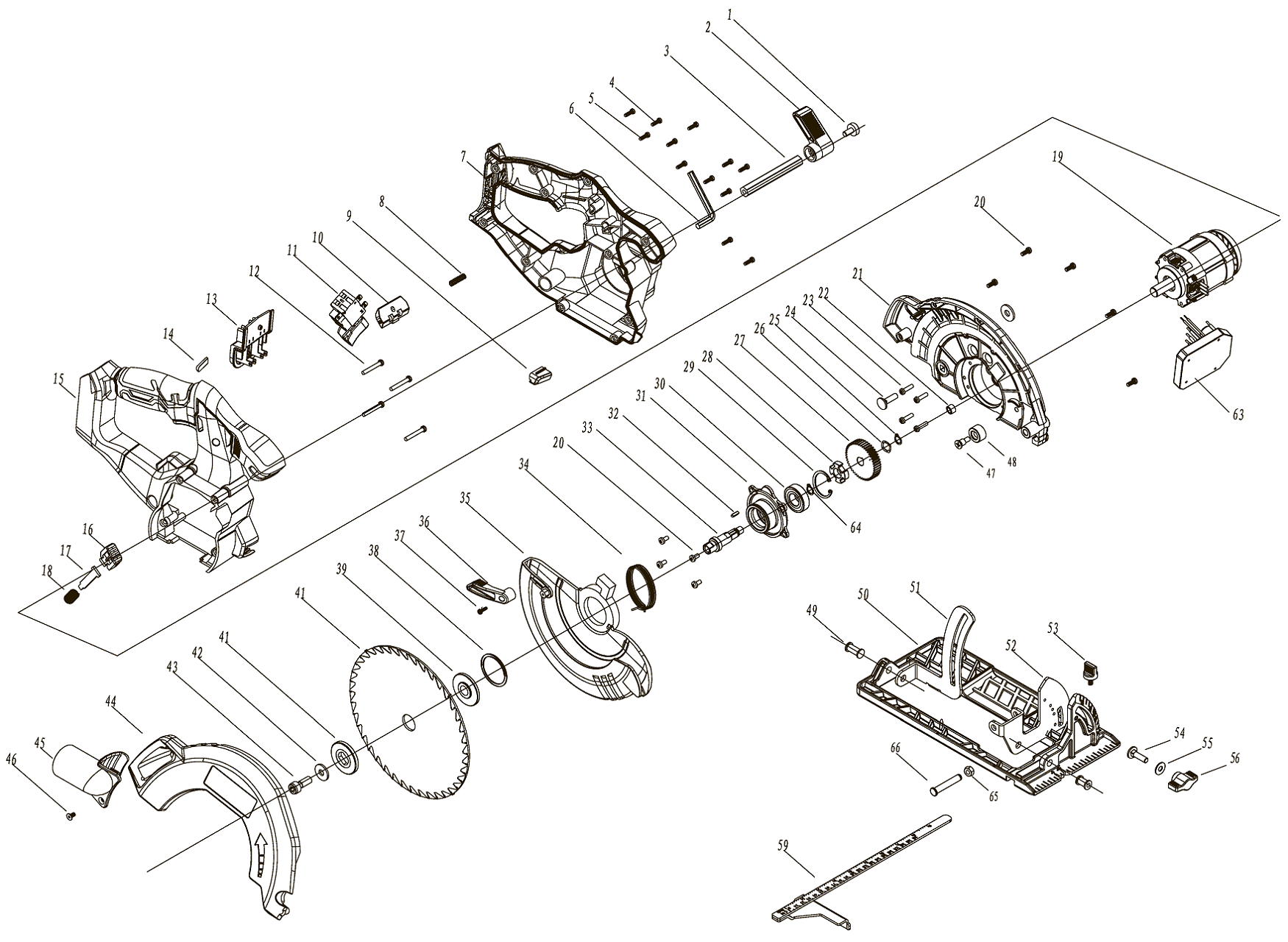 1
2
3
4
5
6
7
8
9
10
11
12
13
14
15
16
17
18
19
20
21
22
23
24
25
26
27
28
29
30
31
32
33
20
34
35
36
37
38
39
41
41
42
43
44
45
46
47
48
49
50
51
52
53
54
55
56
59
63
64
65
66