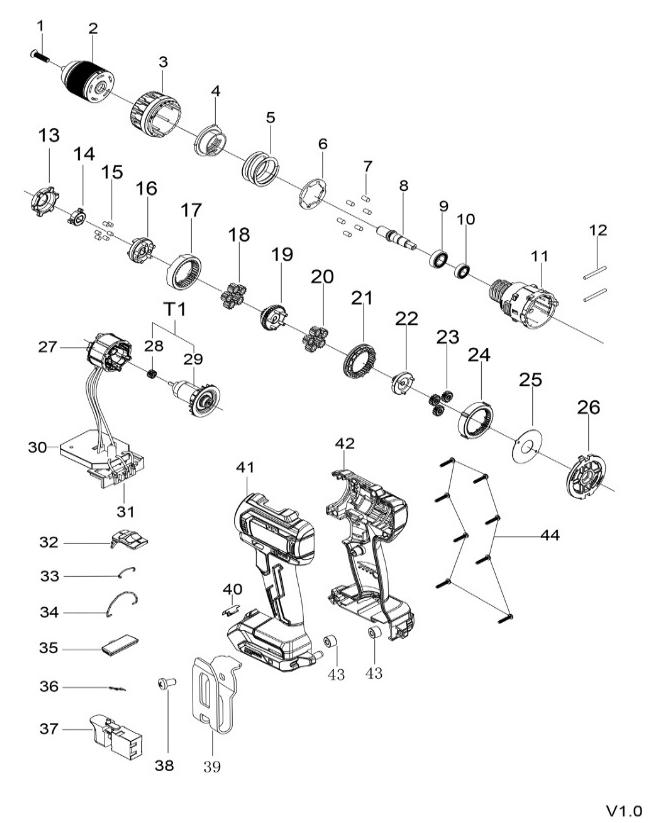 1
2
3
4
5
6
7
8
9
10
11
12
13
14
15
16
17
18
19
20
21
22
23
24
25
26
T1
27
28
29
30
31
32
33
34
35
36
37
38
39
40
41
42
43
43
44
V1.0