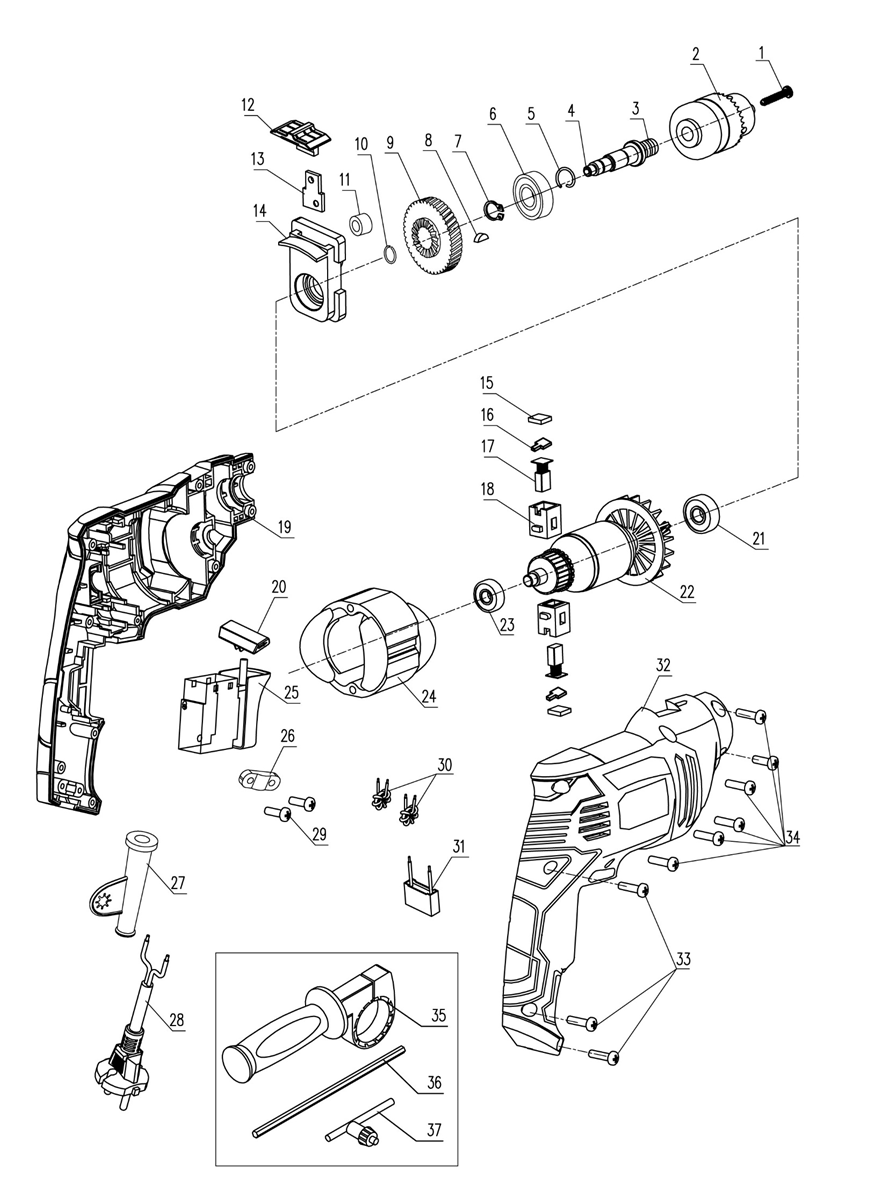 1
2
3
4
5
6
7
8
9
10
11
12
13
14
15
16
17
18
19
20
21
22
23
24
25
26
27
28
29
30
31
32
33
34
35
36
37