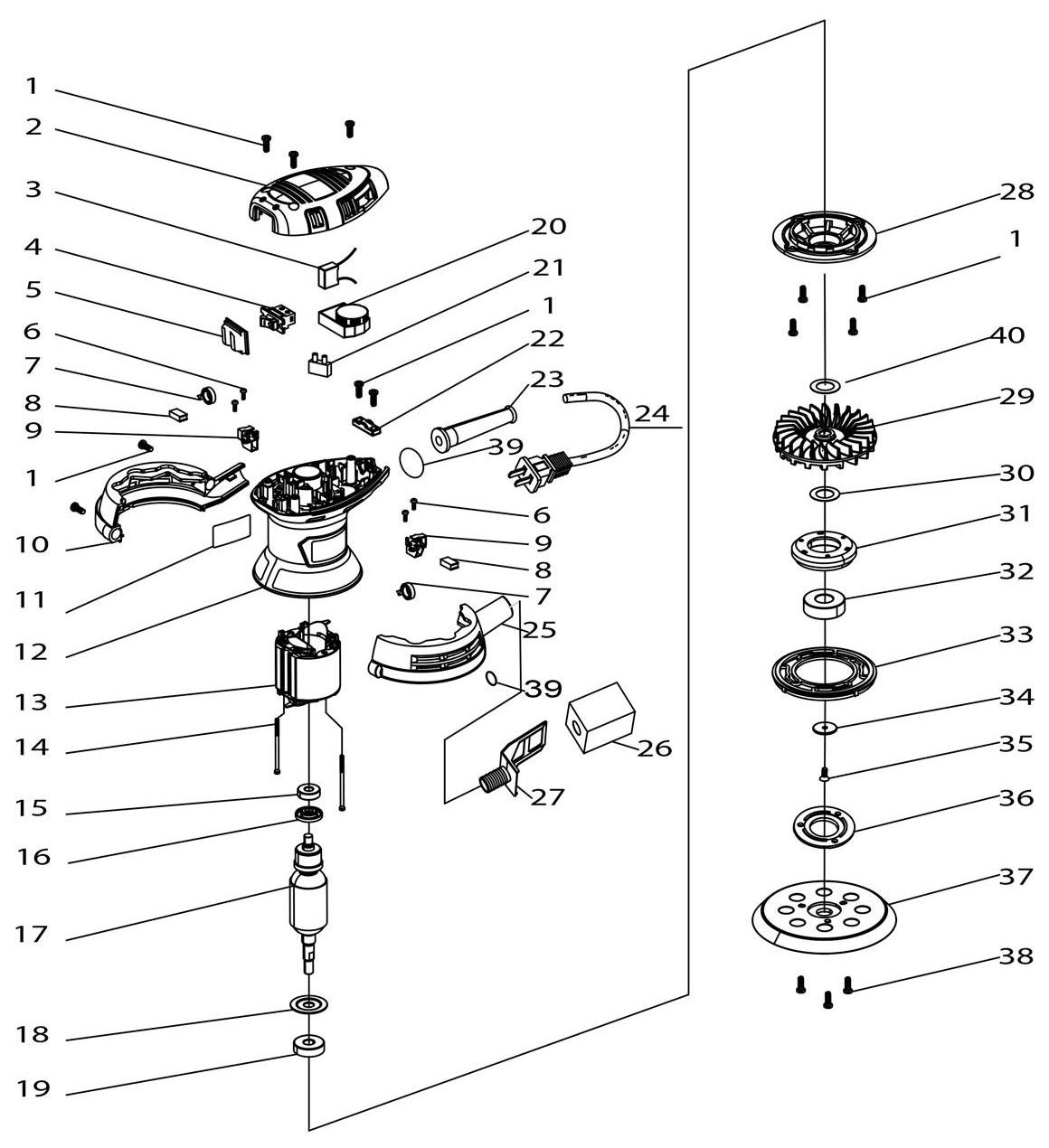 1
2
3
4
5
6
7
8
9
1
10
11
12
13
14
15
16
17
18
19
20
21
1
22
23
24
39
6
9
8
7
25
39
26
27
28
1
40
29
30
31
32
33
34
35
36
37
38