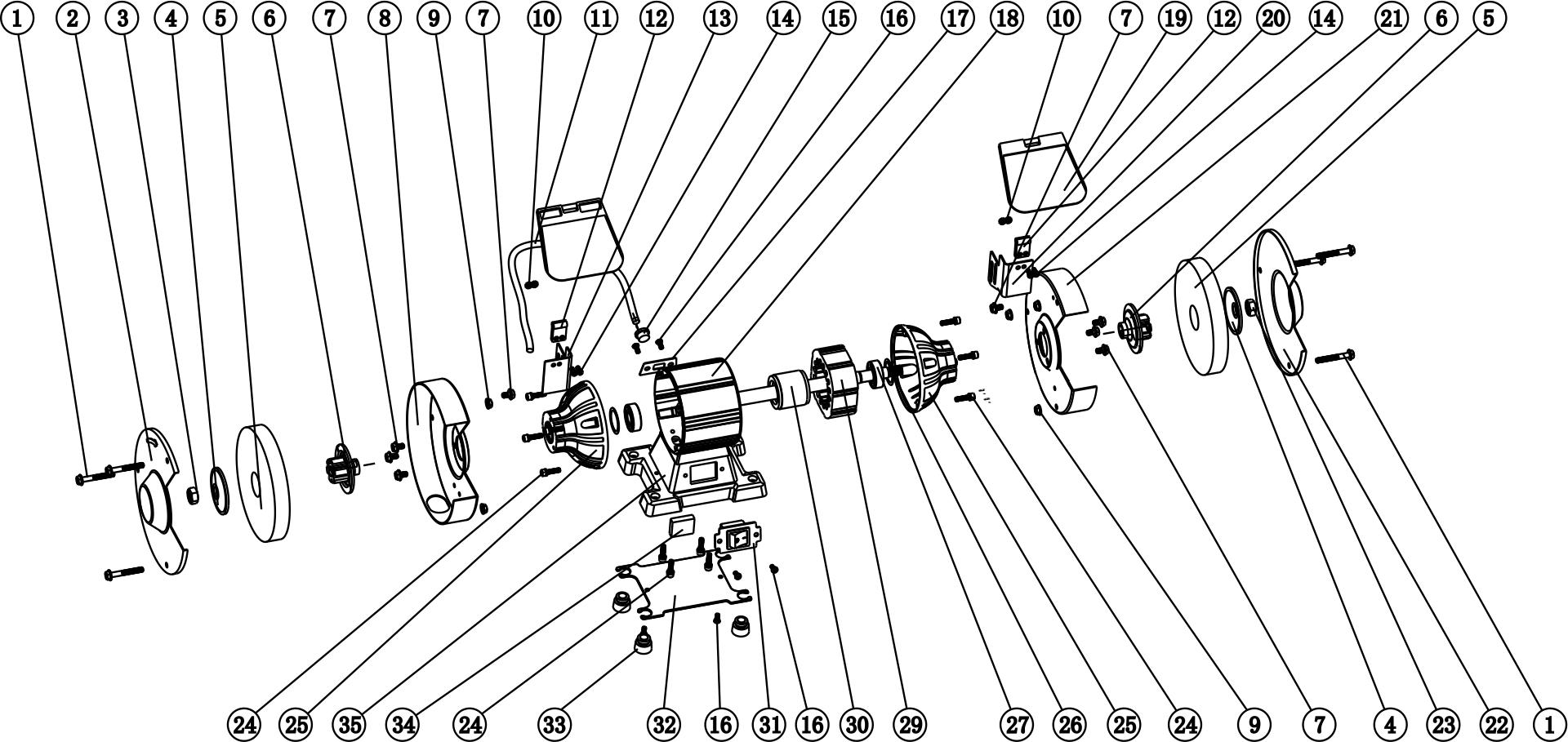 1 2 3 4 5 6 7 8 9 7 10 11 12 13 14 15 16 17 18 10 7 19 12 20 14 21 6 5

24 25 35 34 24 33 32 16 31 16 30 29 27 26 25 24 9 7 4 23 22 1