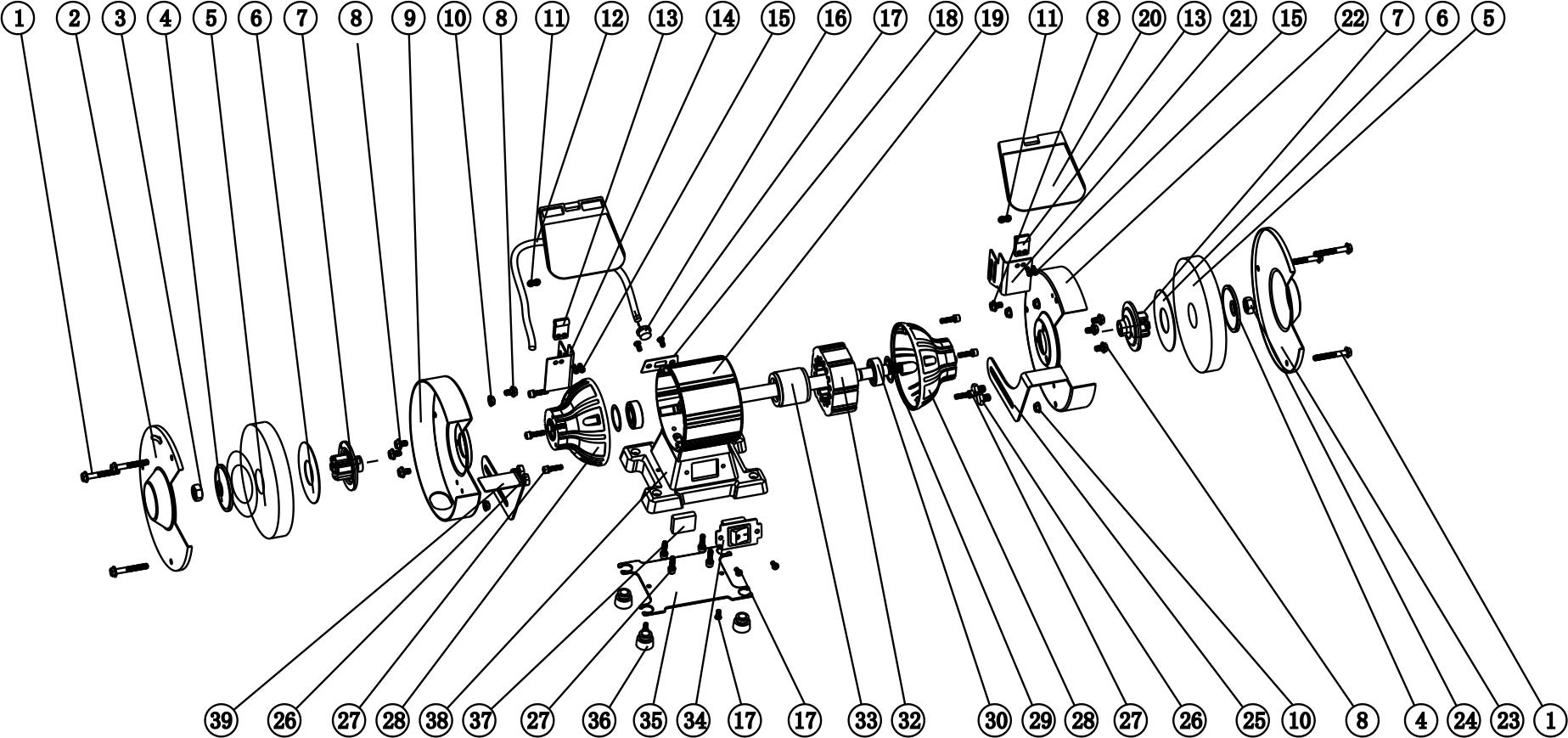 1 2 3 4 5 6 7 8 9 10 8 11 12 13 14 15 16 17 18 19 11 8 20 13 21 15 22 7 6 5

39 26 27 28 38 37 27 36 35 34 17 17 33 32 30 29 28 27 26 25 10 8 4 24 23 1