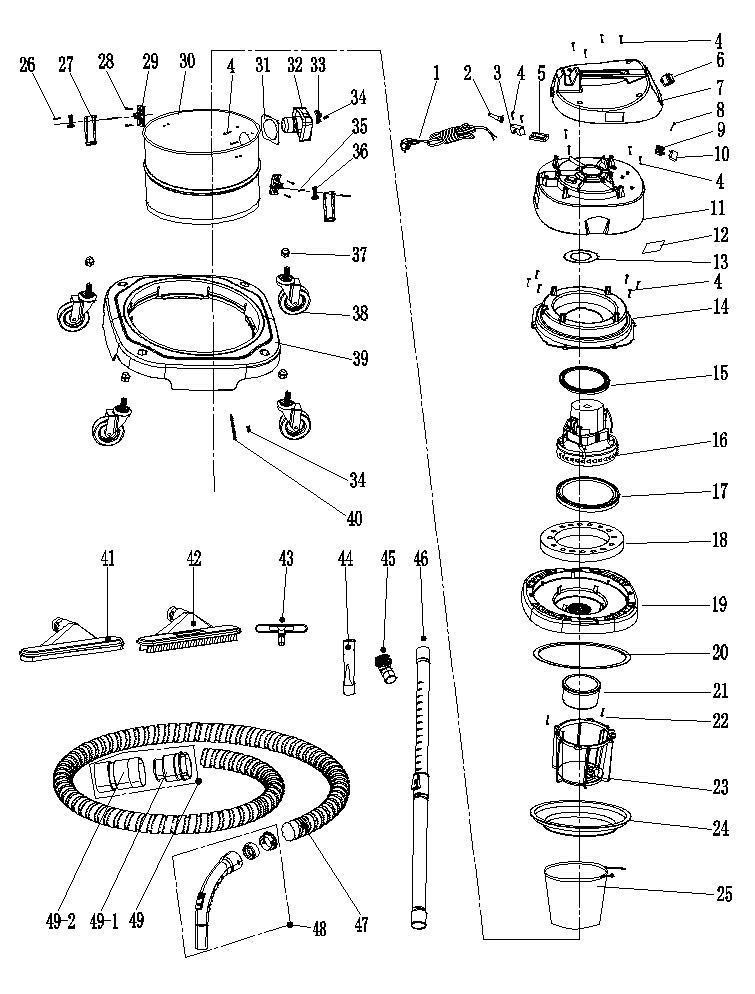 26 27 28 29 30 4 31 32 33 34 35 36 37 38 39 34 40 1 2 3 4 5 4 6 7 8 9 10 4 11 12 13 4 14 15 16 17 18 19 20 21 22 23 24 25 41 42 43 44 45 46 49-2 49-1 49 48 47