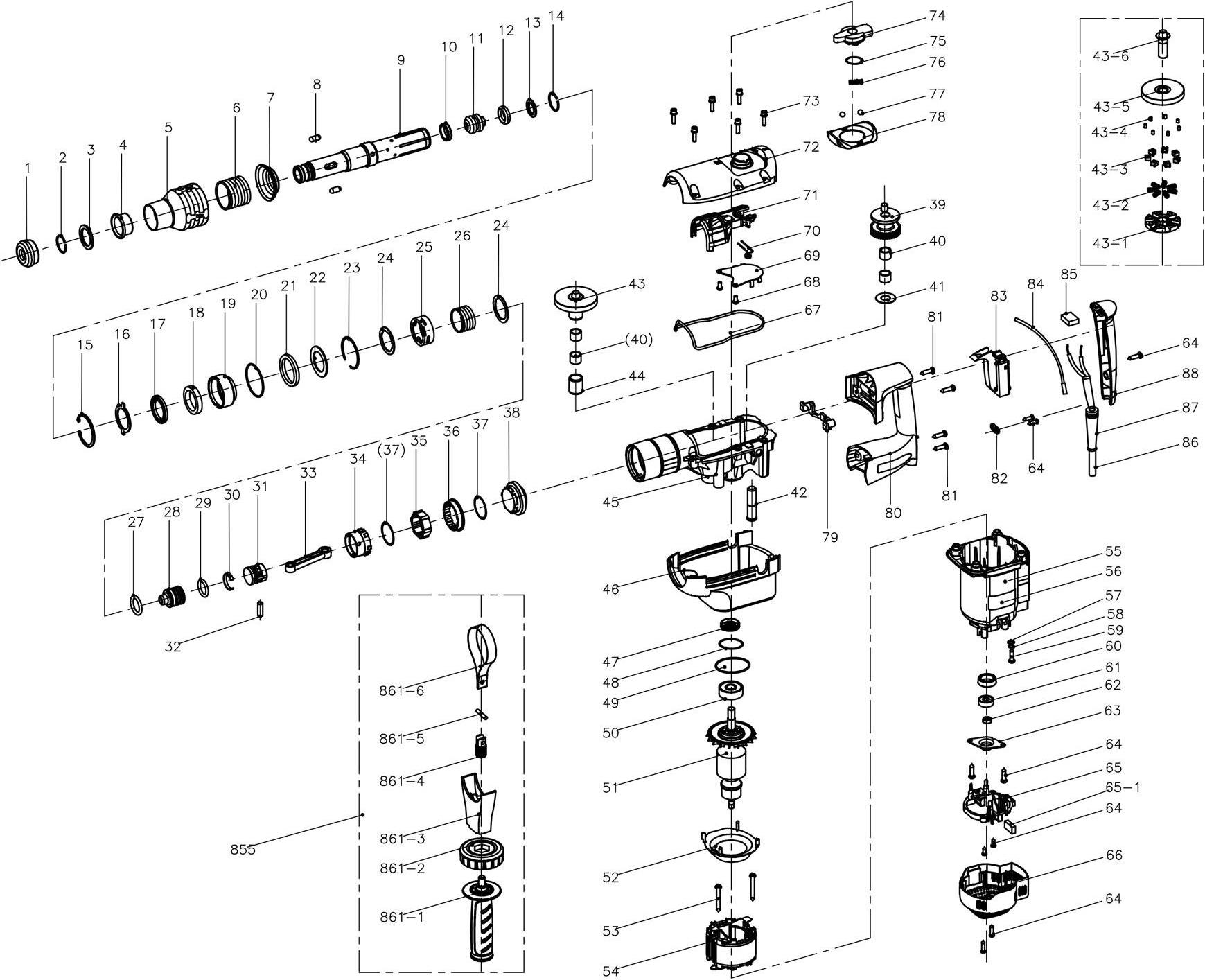 1 2 3 4 5 6 7 8 9 10 11 12 13 14

15 16 17 18 19 20 21 22 23 24 25 26 24

27 28 29 30 31 32 33 34 (37) 35 36 37 38

43 (40) 44 45 42 46 47 48 49 50 51 52 53 54

74 75 76 77 78 73 72 71 70 69 68 67

39 40 41

43-6 43-5 43-4 43-3 43-2 43-1

81 83 84 85 64 88 87 86 82 64 81 80 79

55 56 57 58 59 60 61 62 63 64 65 65-1 64 66 64

861-6 861-5 861-4 861-3 861-2 861-1 855