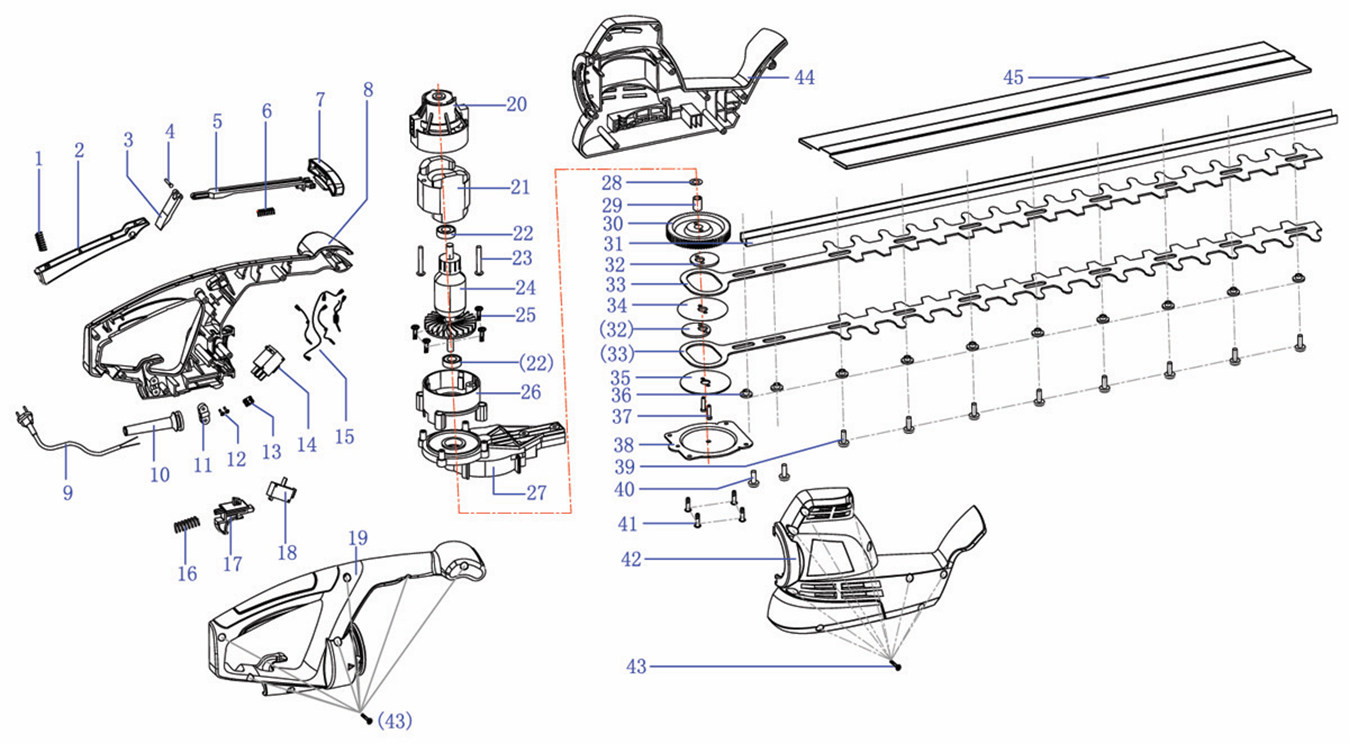 1
2
3
4
5
6
7
8
9
10
11
12
13
14
15
16
17
18
19
(43)
20
21
22
23
24
25
(22)
26
27
44
45
28
29
30
31
32
33
34
(32)
(33)
35
36
37
38
39
40
41
42
43