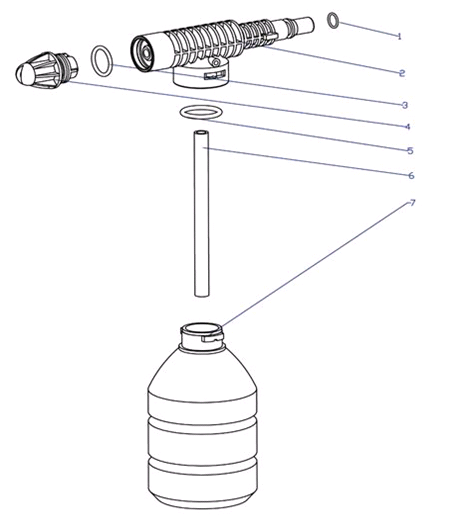 1
2
3
4
5
6
7