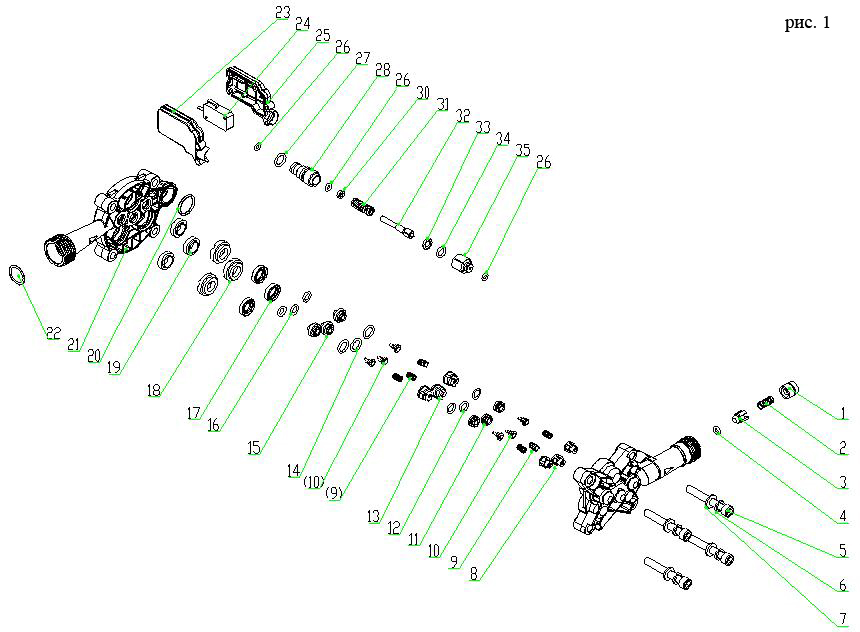 рис. 1

23
24
25
26
27
28
26
30
31
32
33
34
35
26

22
21
20
19
18
17
16
15
14
(10)
(9)
13
12
11
10
9
8

1
2
3
4
5
6
7