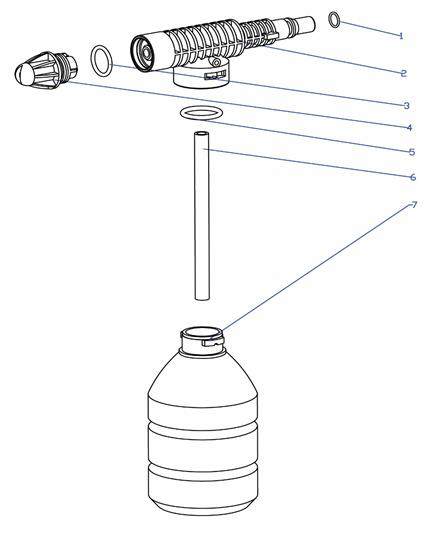 1
2
3
4
5
6
7