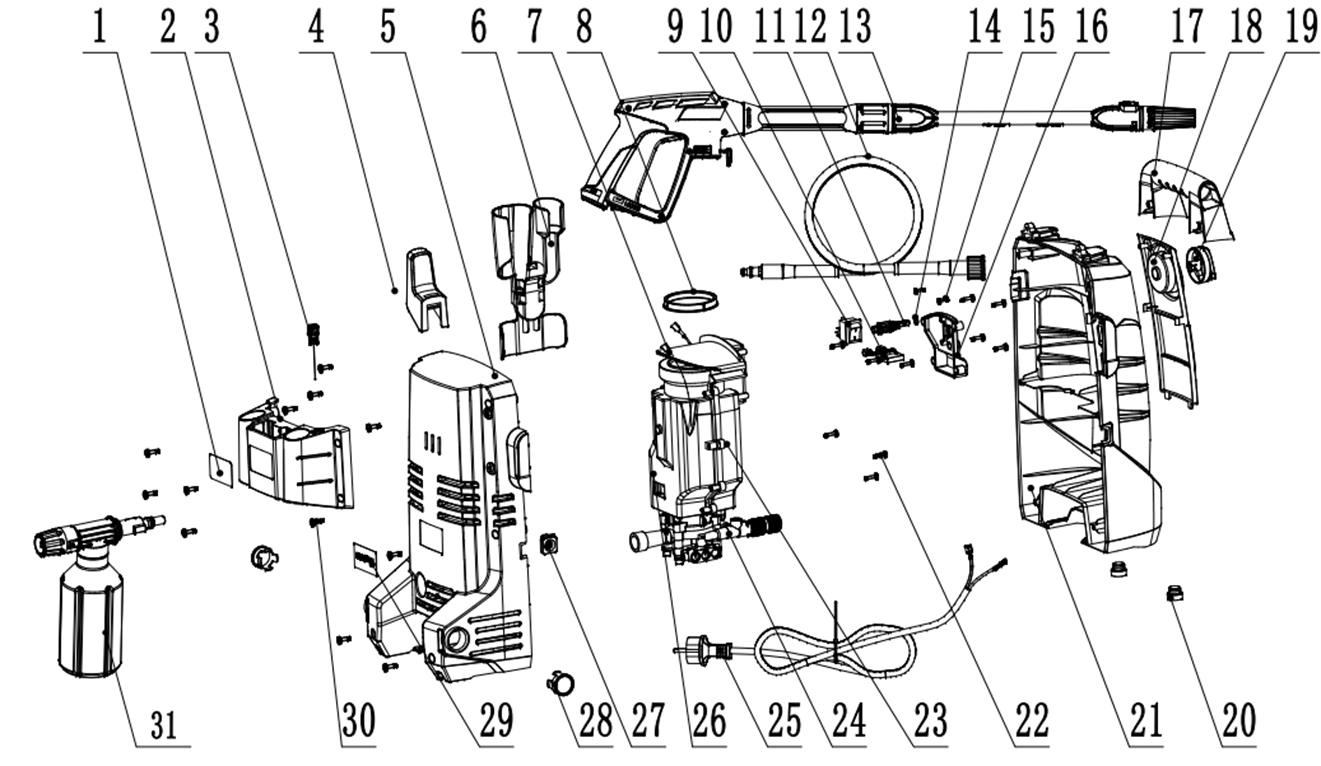 1 2 3 4 5 6 7 8 9 10 11 12 13 14 15 16 17 18 19

31 30 29 28 27 26 25 24 23 22 21 20