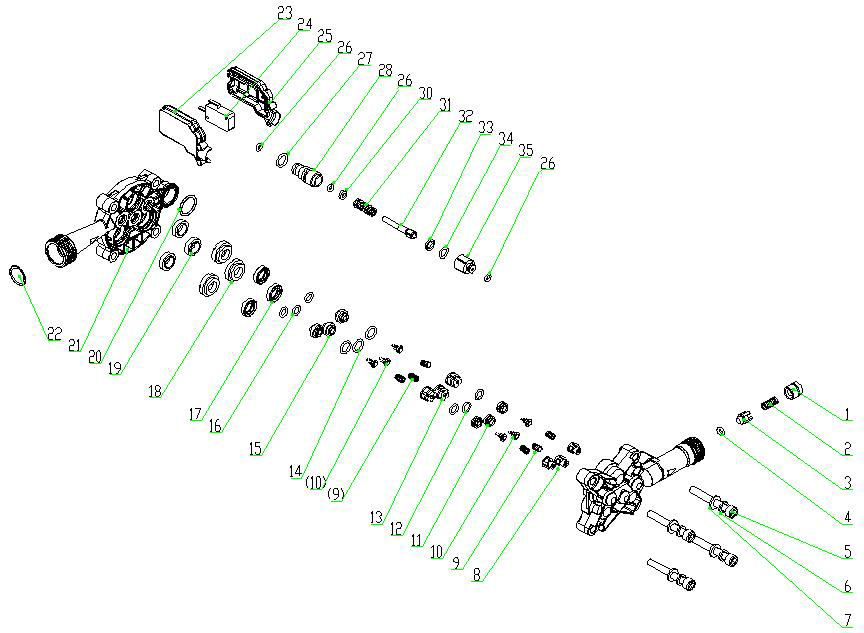 23
24
25
26
27
28
26
30
31
32
33
34
35
26
22
21
20
19
18
17
16
15
14
(10)
(9)
13
12
11
10
9
8
1
2
3
4
5
6
7