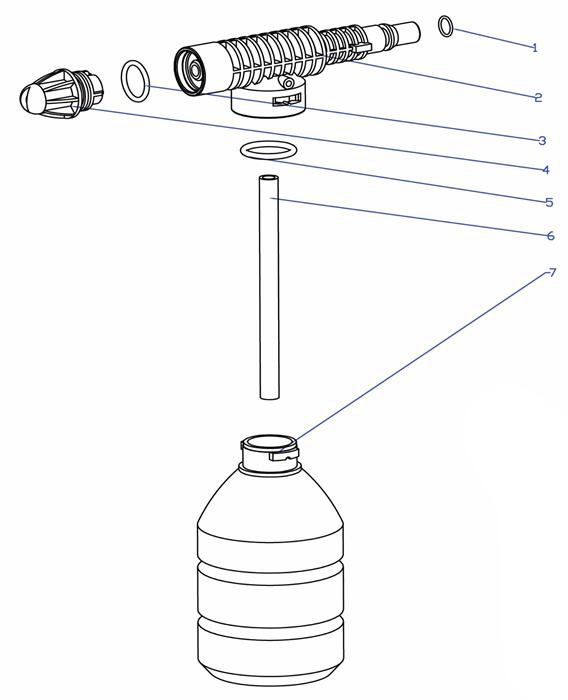 1
2
3
4
5
6
7