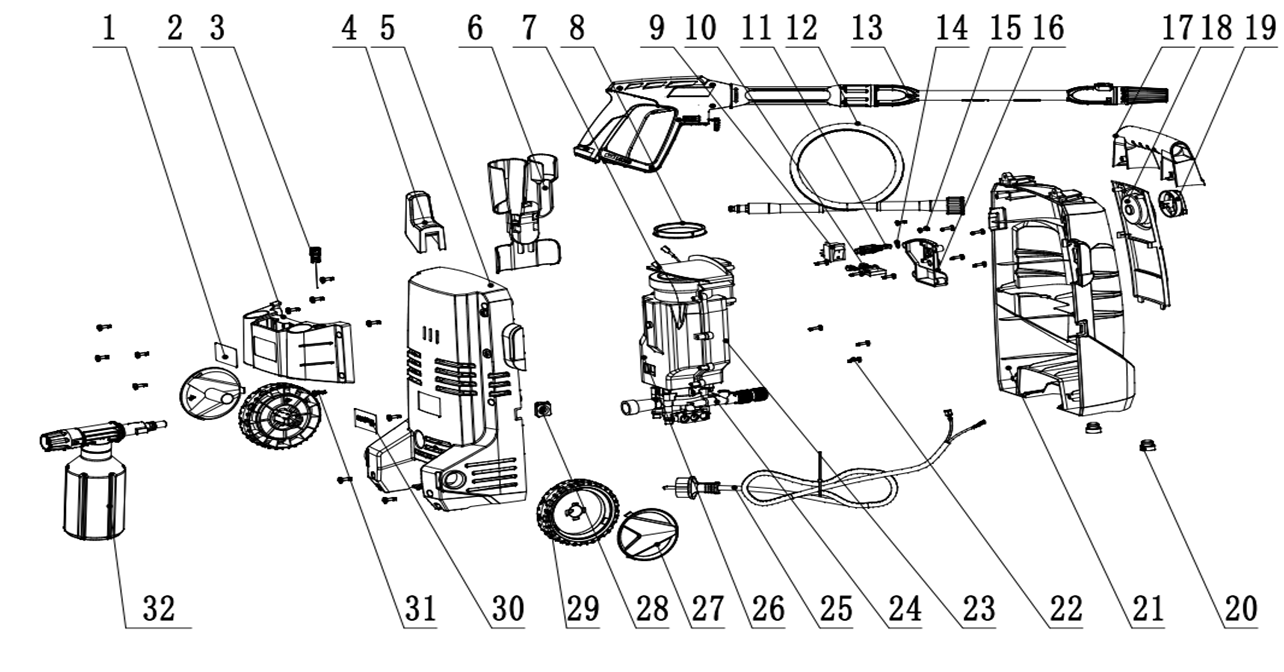 1 2 3 4 5 6 7 8 9 10 11 12 13 14 15 16 17 18 19

32 31 30 29 28 27 26 25 24 23 22 21 20