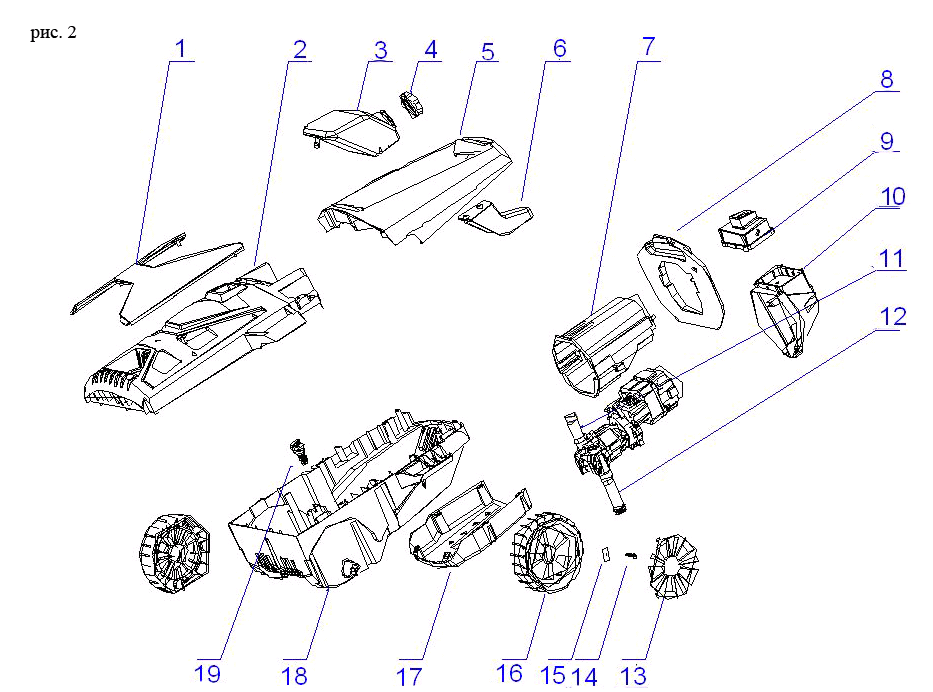 рис. 2

1
2
3
4
5
6
7
8
9
10
11
12
19
18
17
16
15
14
13