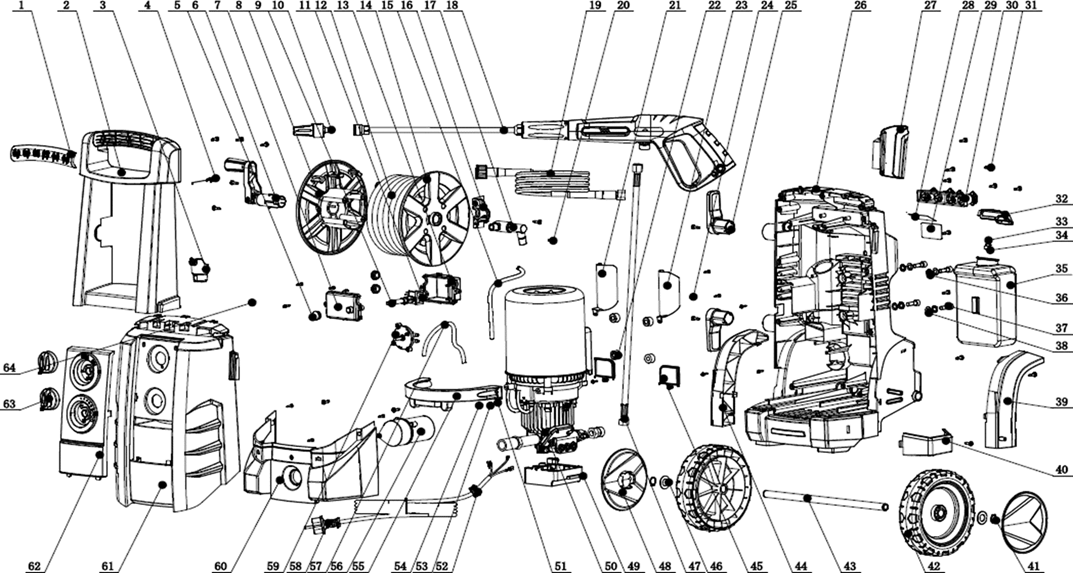 1 2 3 4 5 6 7 8 9 10 11 12 13 14 15 16 17 18 19 20 21 22 23 24 25 26 27 28 29 30 31

32
33
34
35
36
37
38
39
40

64
63

62 61 60 59 58 57 56 55 54 53 52 51 50 49 48 47 46 45 44 43 42 41