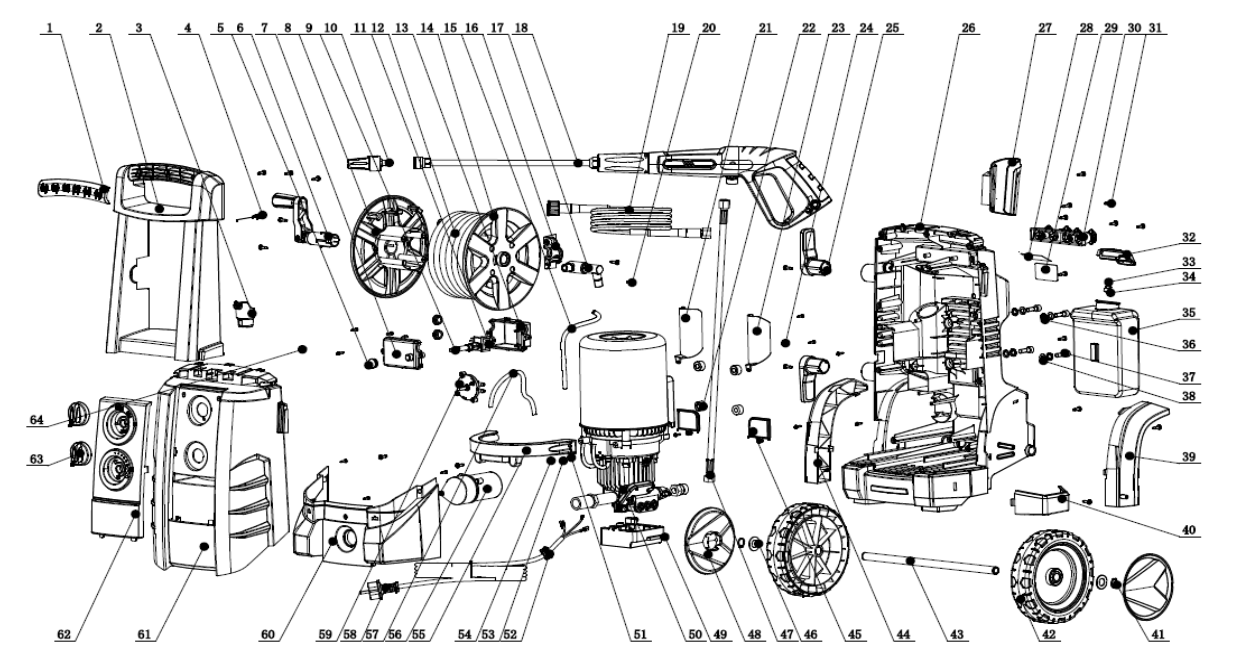 1 2 3 4 5 6 7 8 9 10 11 12 13 14 15 16 17 18 19 20 21 22 23 24 25 26 27 28 29 30 31

32
33
34
35
36
37
38
39
40

64
63

62 61 60 59 58 57 56 55 54 53 52 51 50 49 48 47 46 45 44 43 42 41