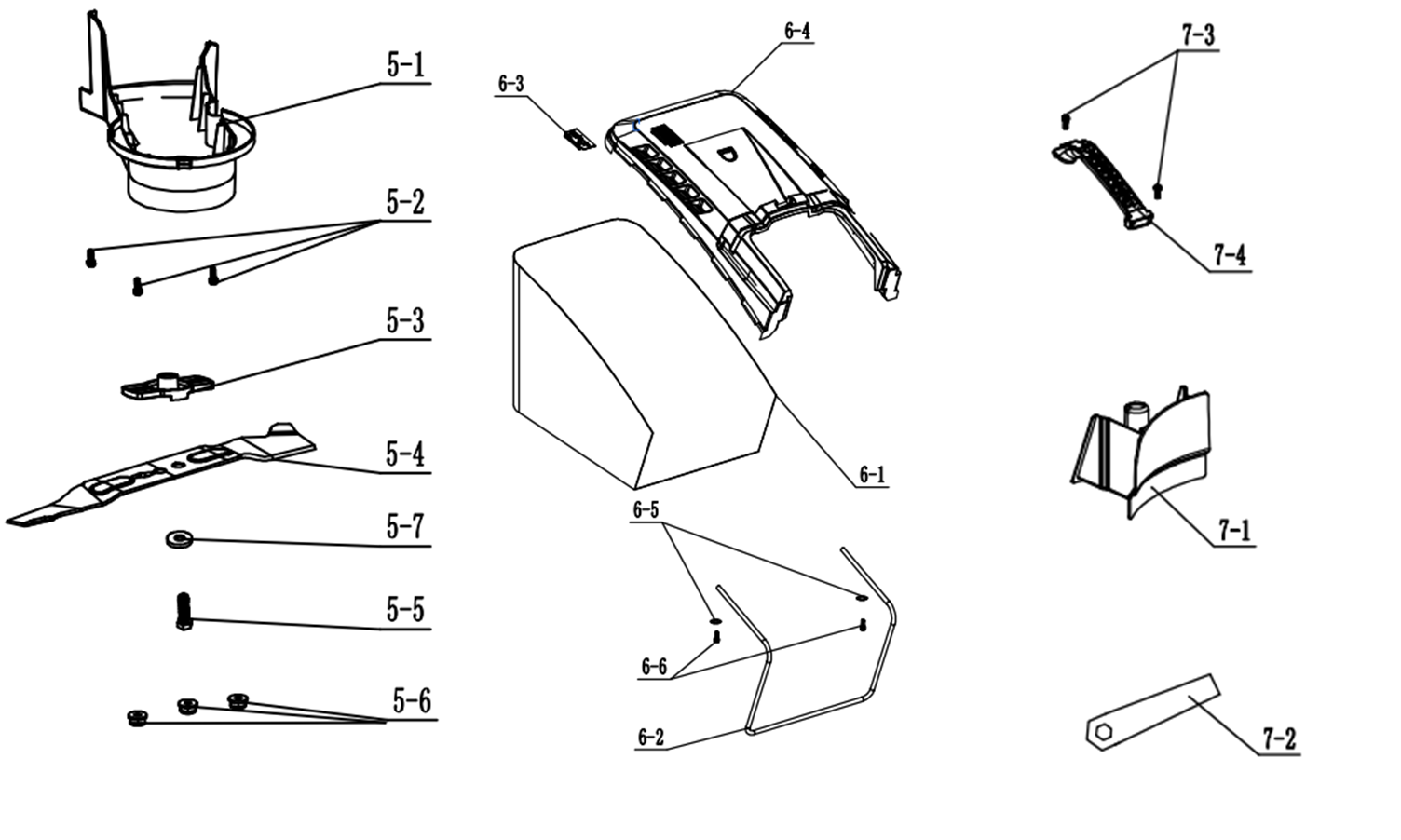 5-1

5-2

5-3

5-4

5-7

5-5

5-6

6-3

6-4

6-1

6-5

6-6

6-2

7-3

7-4

7-1

7-2