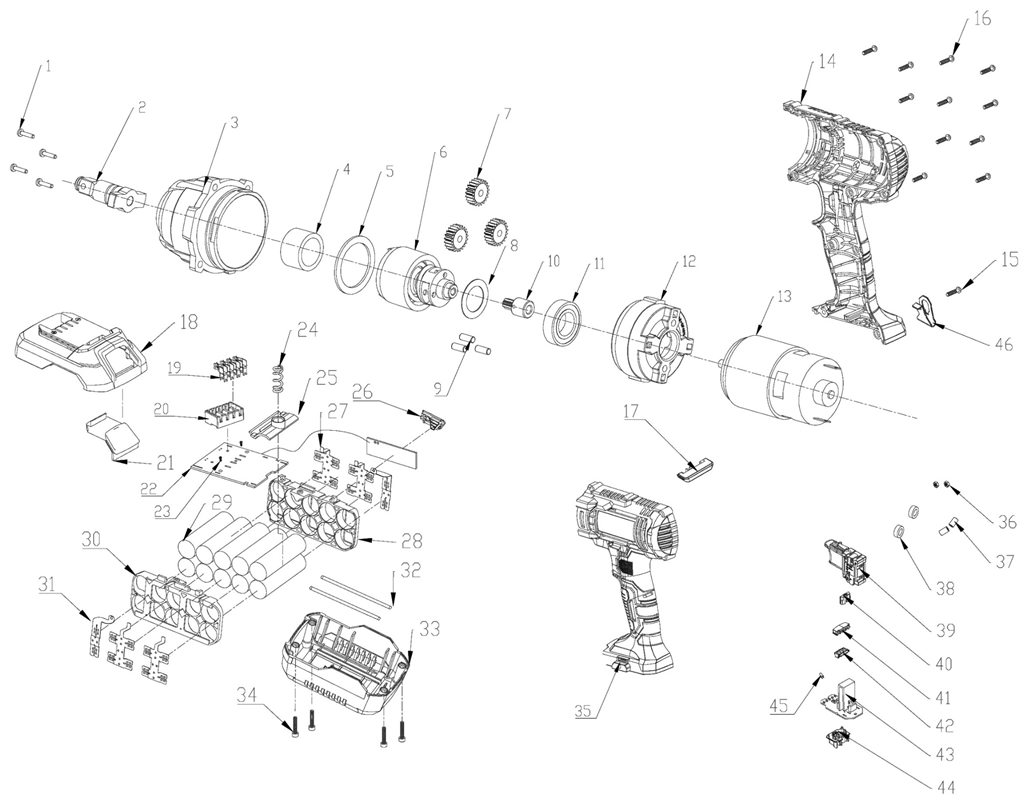 1
2
3
4
5
6
7
8
9
10
11
12
13
14
15
16
17
18
19
20
21
22
23
24
25
26
27
28
29
30
31
32
33
34
35
36
37
38
39
40
41
42
43
44
45
46