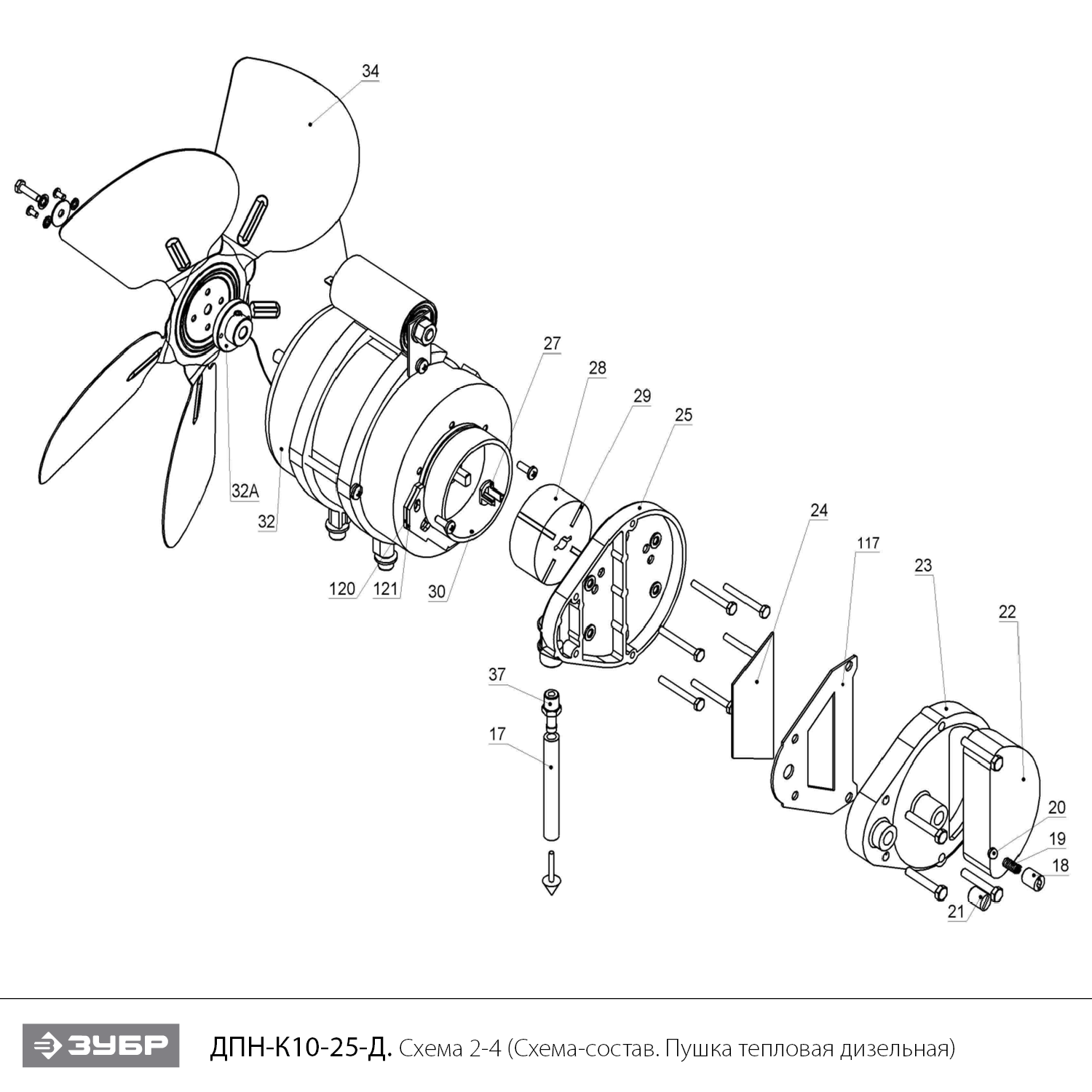 34

27

28

29

25

32A

32

120

121

30

24

117

23

22

37

17

20

19

18

21

ЗУБР

ДПН-К10-25-Д. Схема 2-4 (Схема-состав. Пушка тепловая дизельная)