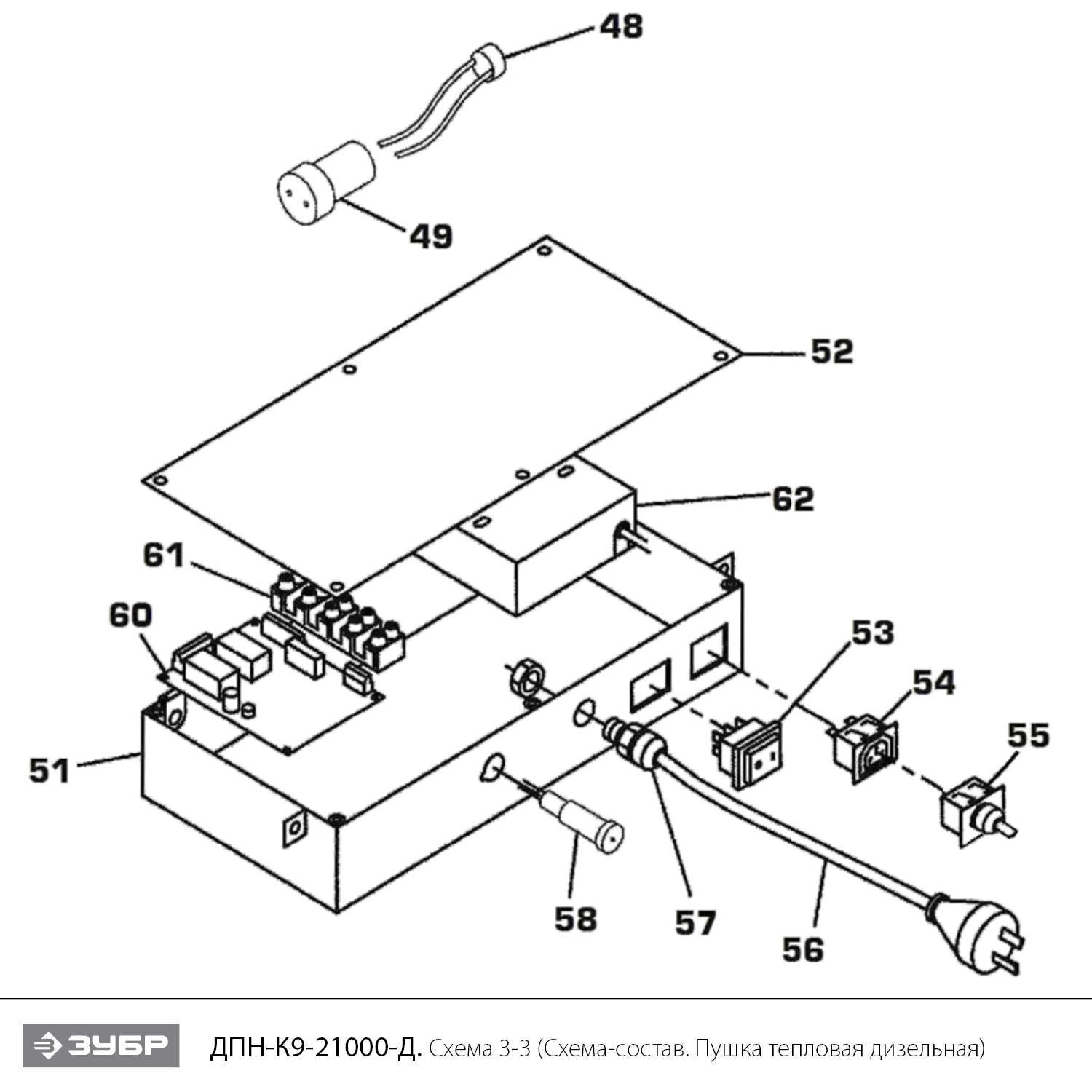 48

49

52

62

61

60

53

54

55

51

58

57

56

ЗУБР

ДПН-К9-21000-Д. Схема 3-3 (Схема-состав. Пушка тепловая дизельная)