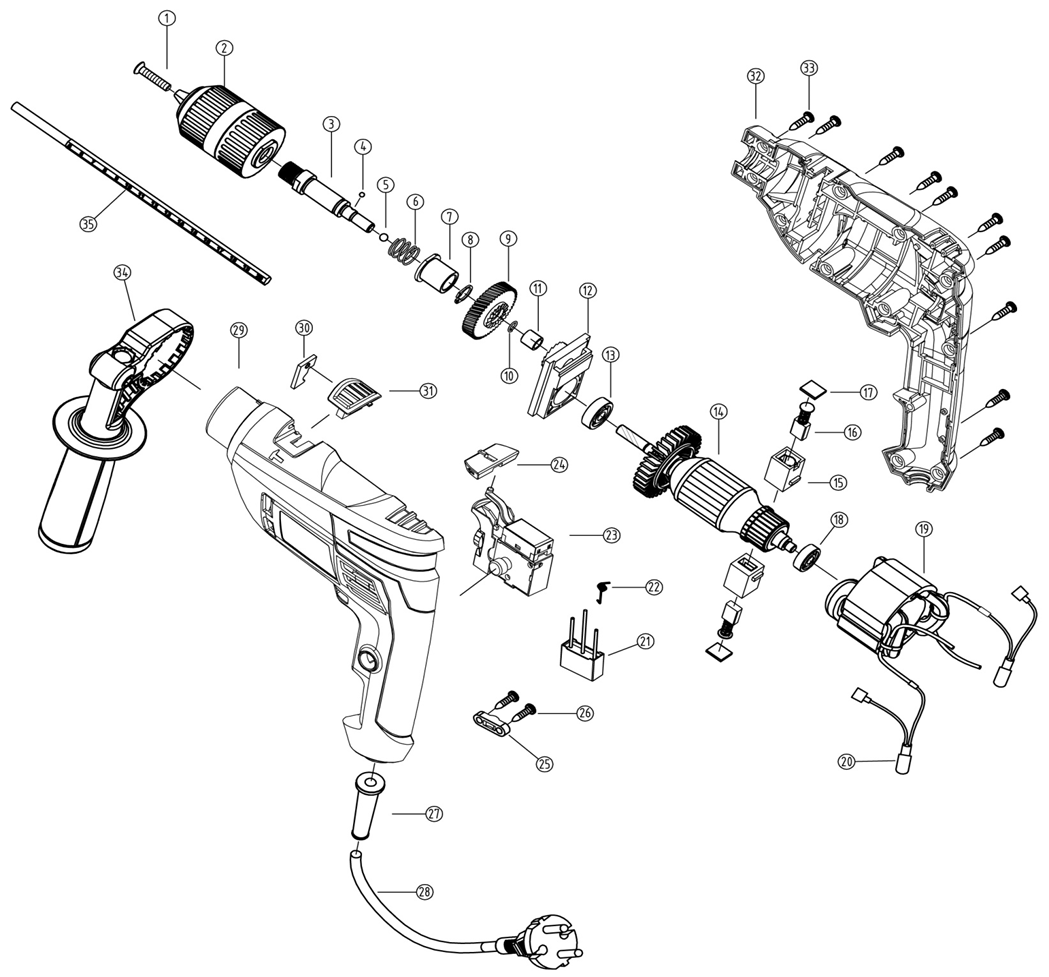 1
2
3
4
5
6
7
8
9
10
11
12
13
14
15
16
17
18
19
20
21
22
23
24
25
26
27
28
29
30
31
32
33
34
35