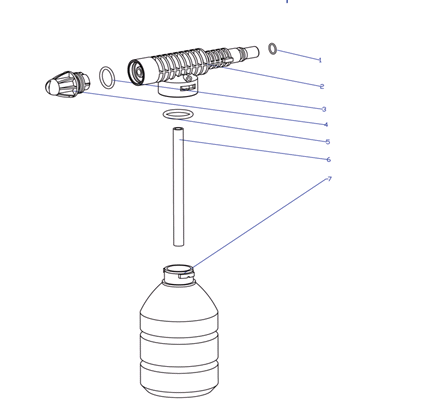 1
2
3
4
5
6
7