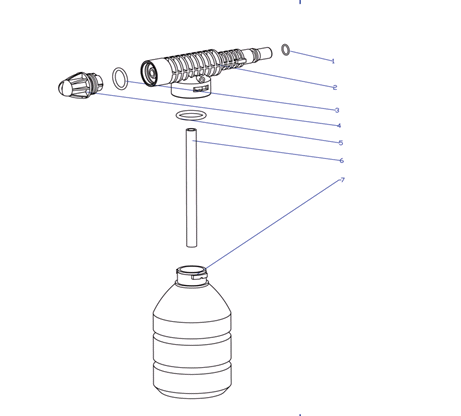 1
2
3
4
5
6
7