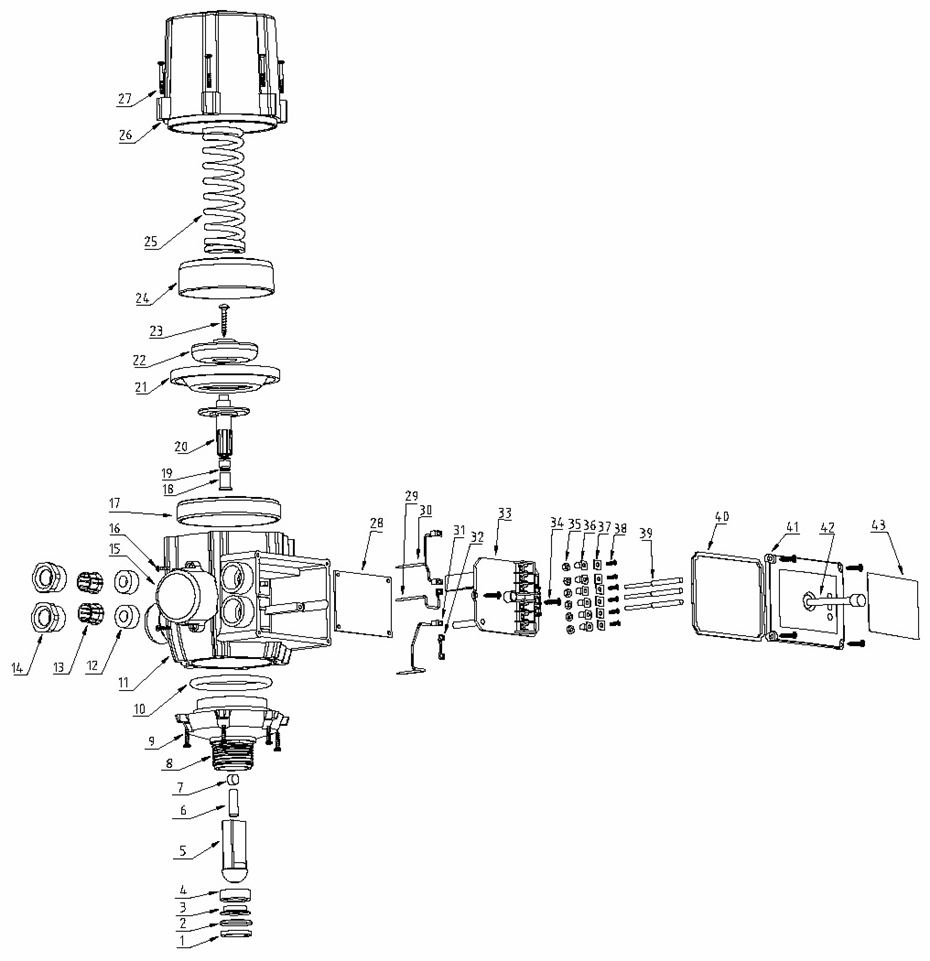 27
26
25
24
23
22
21
20
19
18
17
16
15
14
13
12
11
10
9
8
7
6
5
4
3
2
1
28
29
30
31
32
33
34
35
36
37
38
39
40
41
42
43