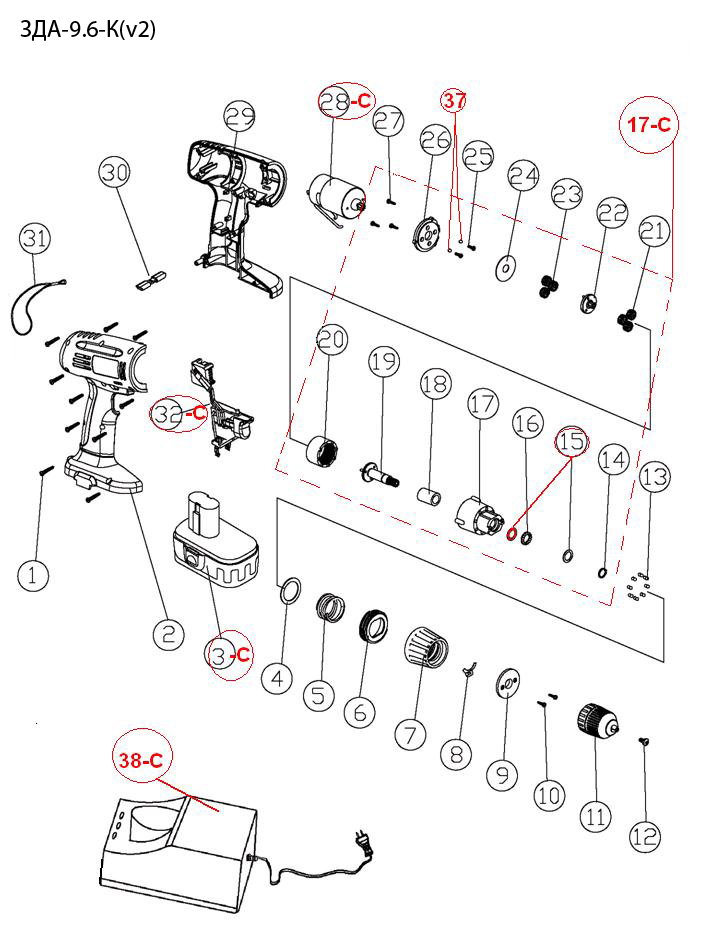 ЗДА-9.6-К(v2)

28-C
37
17-C
29
27
26
25
24
23
22
21
30
31
20
19
18
17
16
15
14
13
32-C
1
2
3-C
4
5
6
7
8
9
10
11
12
38-C