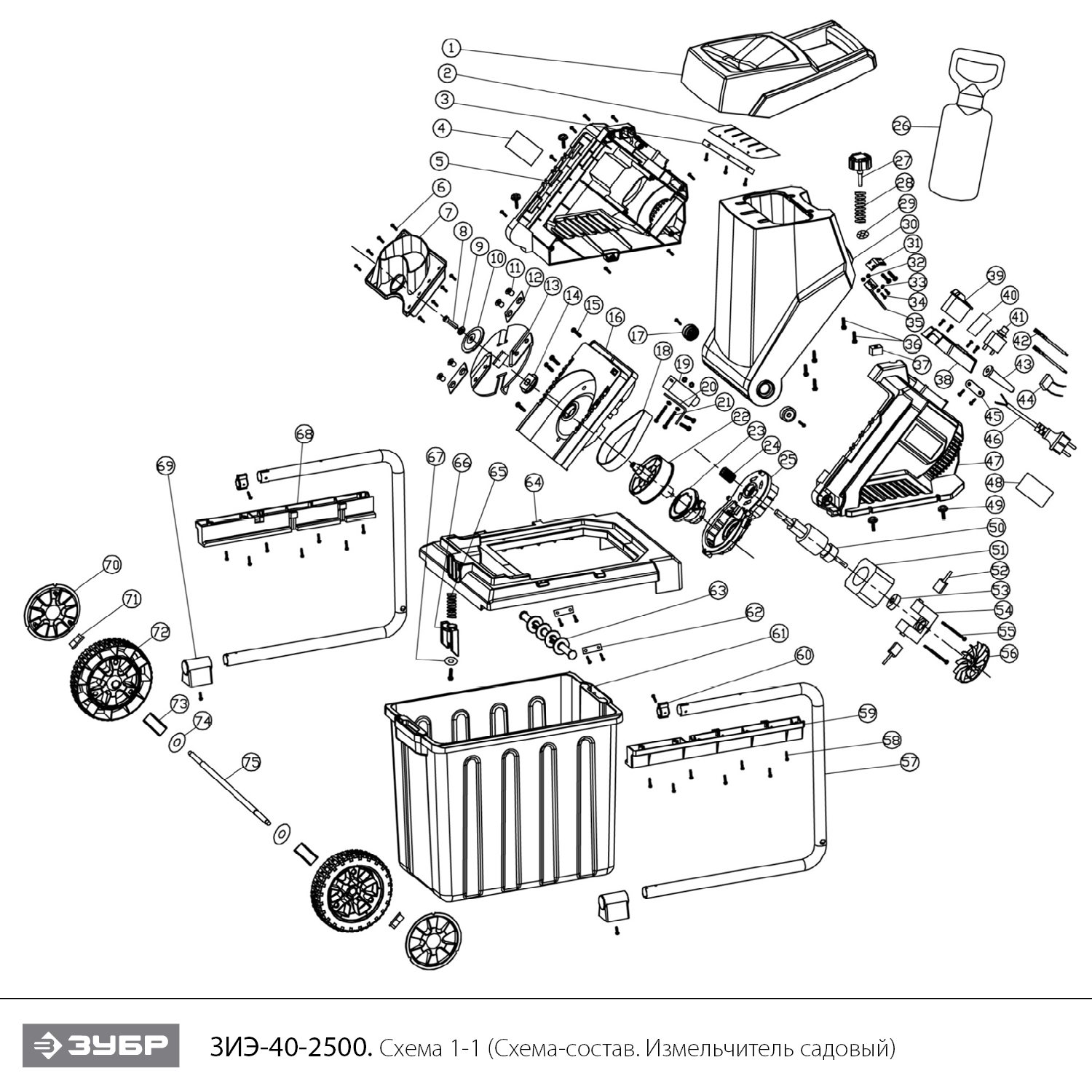 1
2
3
4
5
6
7
8
9
10
11
12
13
14
15
16
17
18
19
20
21
22
23
24
25
26
27
28
29
30
31
32
33
34
35
36
37
38
39
40
41
42
43
44
45
46
47
48
49
50
51
52
53
54
55
56
57
58
59
60
61
62
63
64
65
66
67
68
69
70
71
72
73
74
75

ЗУБР

ЗИЭ-40-2500. Схема 1-1 (Схема-состав. Измельчитель садовый)