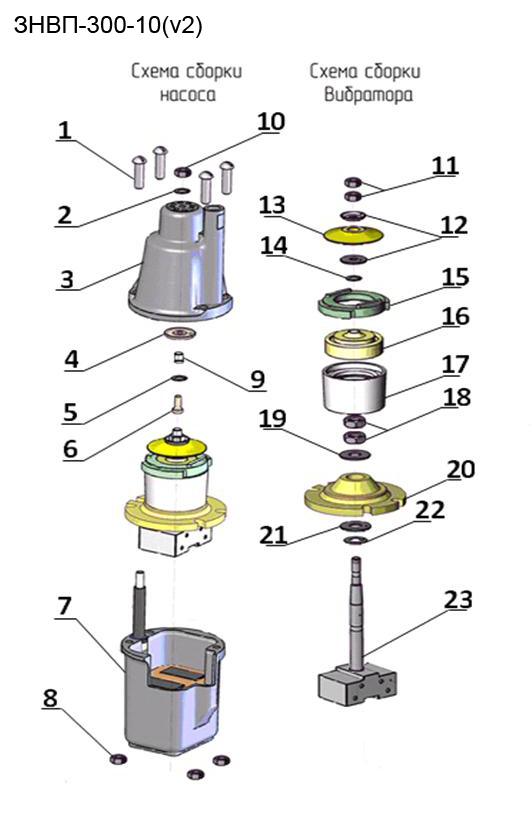 ЗНВП-300-10(v2)

Схема сборки насоса

Схема сборки Вибратора

1
10
2
3
4
9
5
6
7
8

11
13
12
14
15
16
17
18
19
20
21
22
23