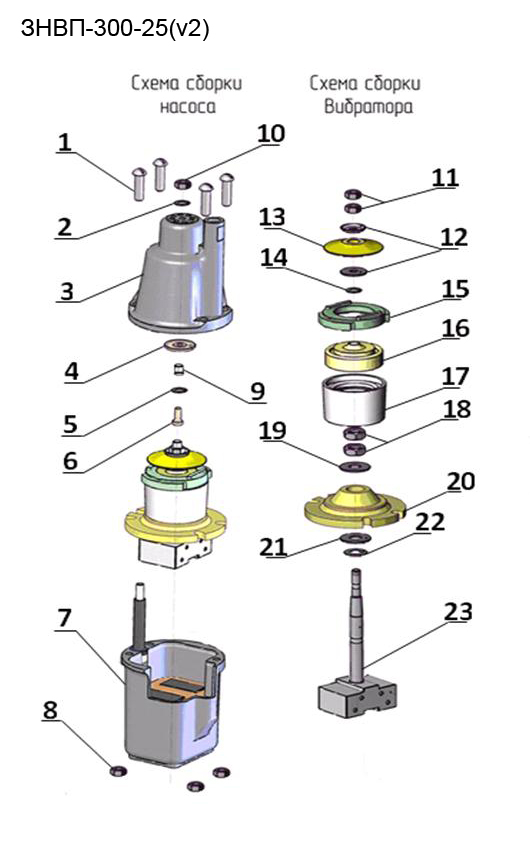 ЗНВП-300-25(v2)

Схема сборки насоса

Схема сборки Вибратора

1
10
2
3
4
9
5
6
7
8
11
13
12
14
15
16
17
18
19
20
21
22
23