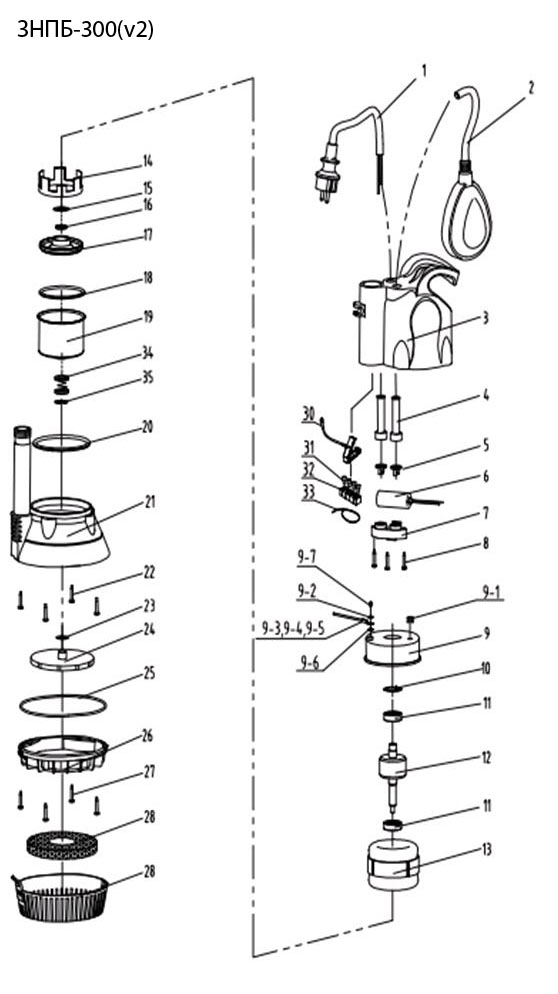 ЗНПБ-300(v2)

14
15
16
17
18
19
34
35
20
21
22
23
24
25
26
27
28
28

1
2
3
4
5
6
7
8
30
31
32
33
9-7
9-2
9-1
9-3,9-4,9-5
9-6
9
10
11
12
11
13