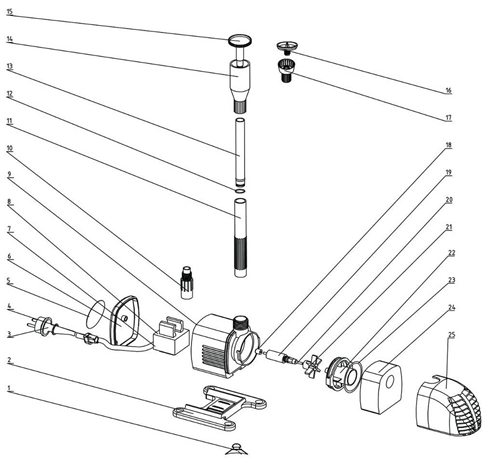 15
14
13
12
11
10
9
8
7
6
5
4
3
2
1
16
17
18
19
20
21
22
23
24
25