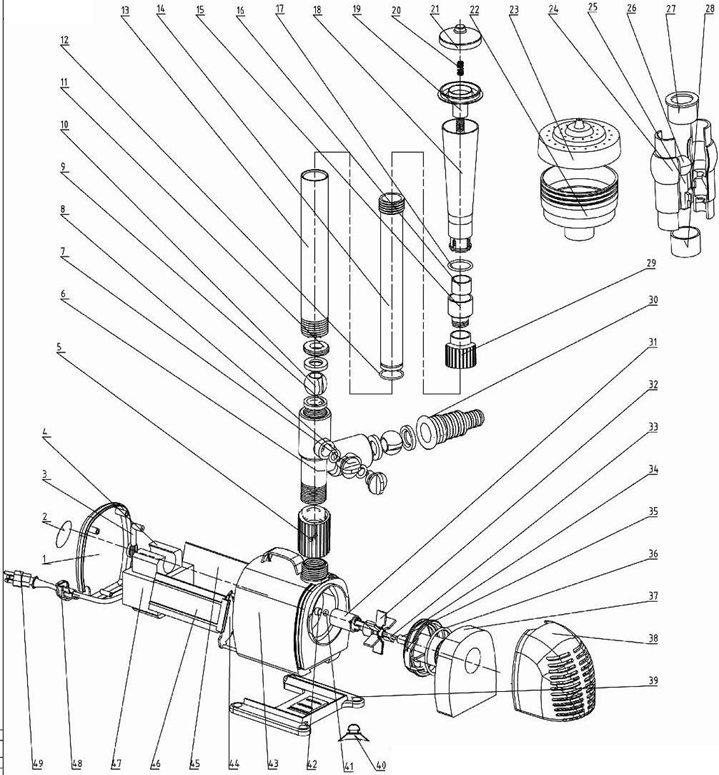 13 14 15 16 17 18 19 20 21 22 23 24 25 26 27 28
12
11
10
9
8
7
6
5
4
3
2
1
29
30
31
32
33
34
35
36
37
38
39
49 48 47 46 45 44 43 42 41 40