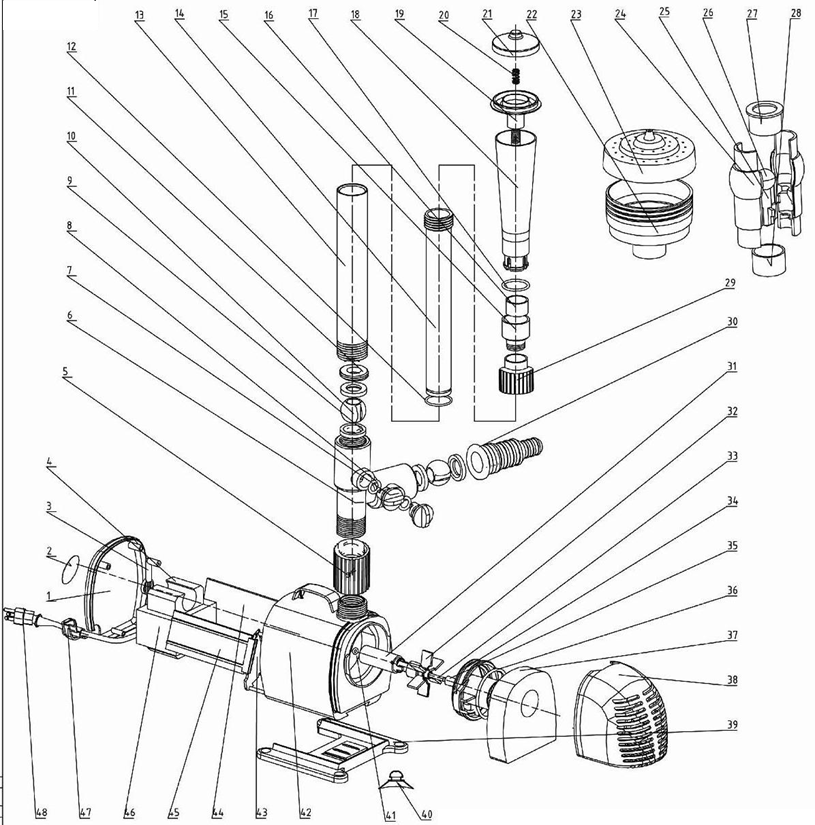 13 14 15 16 17 18 19 20 21 22 23 24 25 26 27 28
12
11
10
9
8
7
6
5
4
3
2
1
29
30
31
32
33
34
35
36
37
38
39
48 47 46 45 44 43 42 41 40