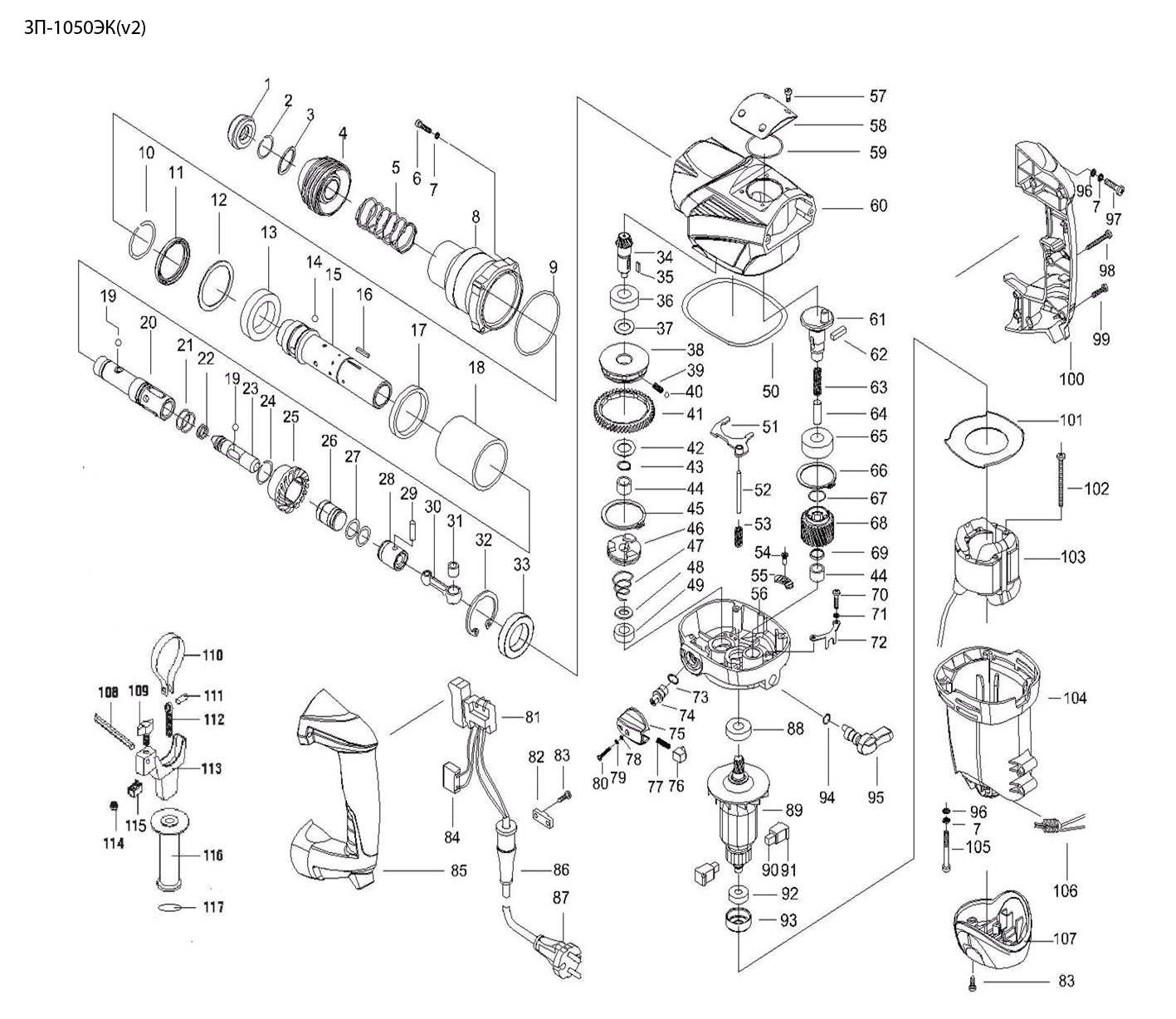 ЗП-1050ЭК(v2)

1
2
3
4
5
6
7
8
9
10
11
12
13
14
15
16
17
18
19
20
21
22
19
23
24
25
26
27
28
29
30
31
32
33
34
35
36
37
38
39
40
41
42
43
44
45
46
47
48
49
50
51
52
53
54
55
56
57
58
59
60
61
62
63
64
65
66
67
68
69
44
70
71
72
73
74
75
76
77
78
79
80
81
82
83
84
85
86
87
88
89
90
91
92
93
94
95
96
7
97
98
99
100
101
102
103
104
96
7
105
106
107
83
108
109
110
111
112
113
114
115
116
117