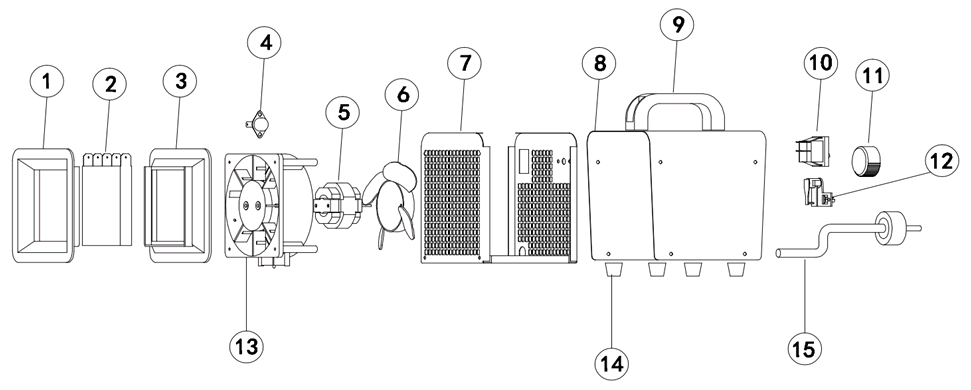 1
2
3
4
5
6
7
8
9
10
11
12
13
14
15